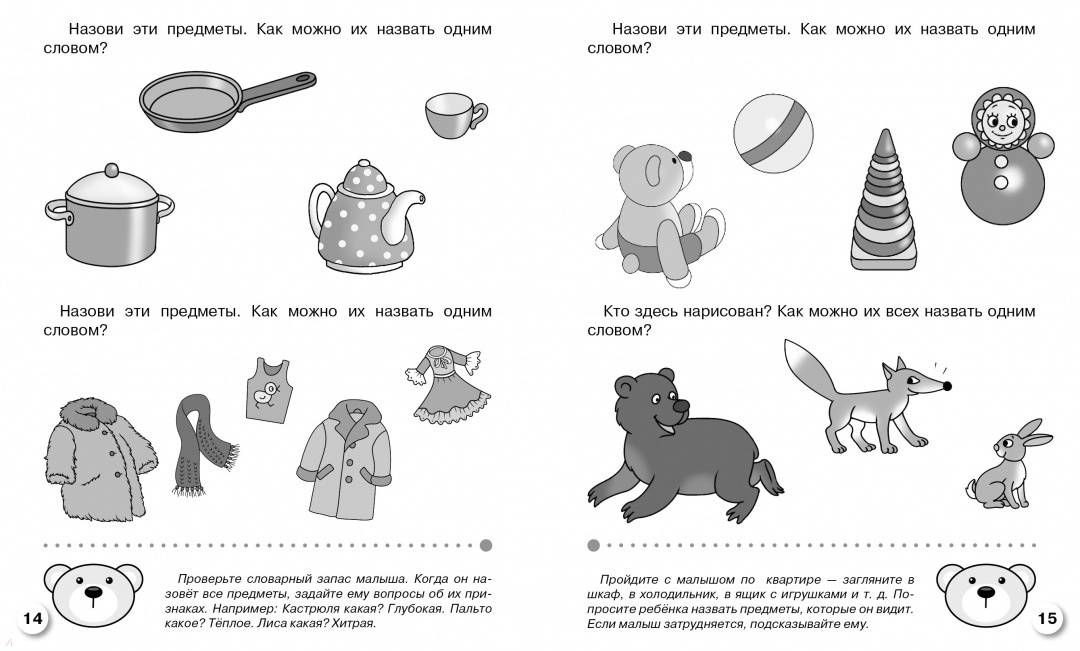 Назови эти предметы. Как можно их назвать одним словом?

Назови эти предметы. Как можно их назвать одним словом?

Проверьте словарный запас малыша. Когда он назовёт все предметы, задайте ему вопросы об их признаках. Например: Кастрюля какая? Глубокая. Пальто какое? Тёплое. Лиса какая? Хитрая.

14

Назови эти предметы. Как можно их назвать одним словом?

Кто здесь нарисован? Как можно их всех назвать одним словом?

Пройдите с малышом по квартире — загляните в шкаф, в холодильник, в ящик с игрушками и т. д. Попросите ребёнка назвать предметы, которые он видит. Если малыш затрудняется, подсказывайте ему.

15