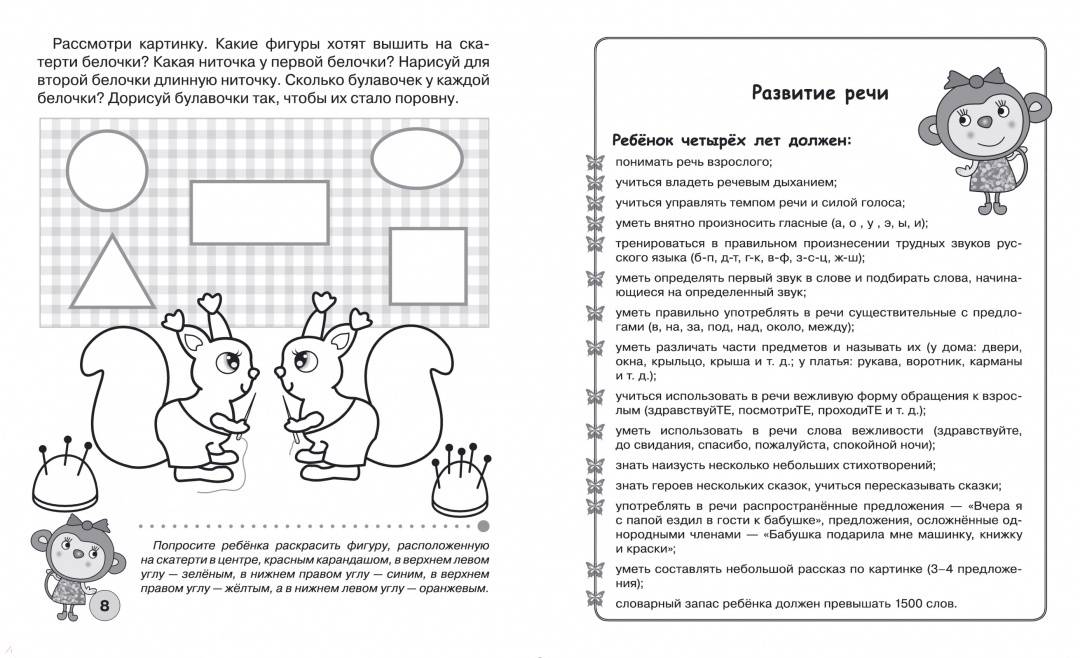 Рассмотри картинку. Какие фигуры хотят вышить на скатерти белочки? Какая ниточка у первой белочки? Нарисуй для второй белочки длинную ниточку. Сколько булавочек у каждой белочки? Дорисуй булавочки так, чтобы их стало поровну.

Попросите ребёнка раскрасить фигуру, расположенную на скатерти в центре, красным карандашом, в верхнем левом углу — зелёным, в нижнем правом углу — синим, в верхнем правом углу — жёлтым, а в нижнем левом углу — оранжевым.

8

Развитие речи

Ребёнок четырёх лет должен:

понимать речь взрослого;

учиться владеть речевым дыханием;

учиться управлять темпом речи и силой голоса;

уметь внятно произносить гласные (а, о , у , э, ы, и);

тренироваться в правильном произнесении трудных звуков русского языка (б-п, д-т, г-к, в-ф, з-с-ц, ж-ш);

уметь определять первый звук в слове и подбирать слова, начинающиеся на определенный звук;

уметь правильно употреблять в речи существительные с предлогами (в, на, за, под, над, около, между);

уметь различать части предметов и называть их (у дома: двери, окна, крыльцо, крыша и т. д.; у платья: рукава, воротник, карманы и т. д.);

учиться использовать в речи вежливую форму обращения к взрослым (здравствуйТЕ, посмотриТЕ, проходиТЕ и т. д.);

уметь использовать в речи слова вежливости (здравствуйте, до свидания, спасибо, пожалуйста, спокойной ночи);

знать наизусть несколько небольших стихотворений;

знать героев нескольких сказок, учиться пересказывать сказки;

употреблять в речи распространённые предложения — «Вчера я с папой ездил в гости к бабушке», предложения, осложнённые однородными членами — «Бабушка подарила мне машинку, книжку и краски»;

уметь составлять небольшой рассказ по картинке (3–4 предложения);

словарный запас ребёнка должен превышать 1500 слов.