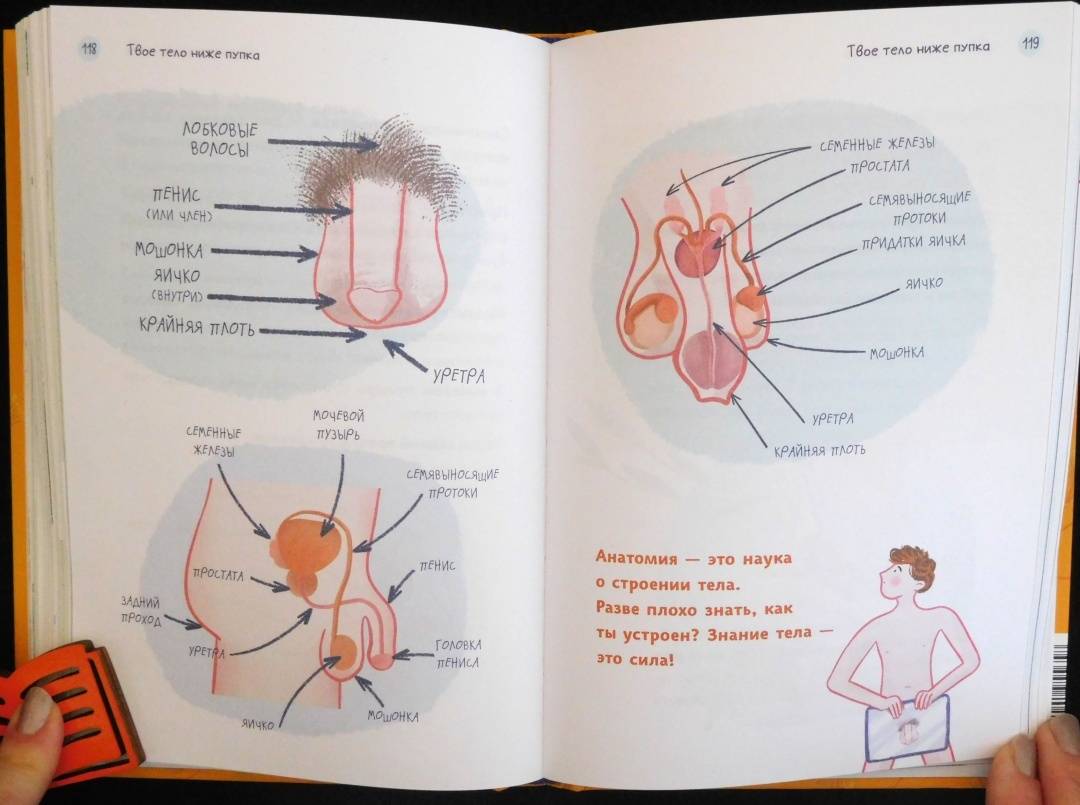 118 Твое тело ниже пупка

ЛОБКОВЫЕ ВОЛОСЫ
ПЕНИС (ИЛИ ЧЛЕН)
МОШОНКА
ЯИЧКО (ВНУТРИ)
КРАЙНЯЯ ПЛОТЬ
УРЕТРА

СЕМЕННЫЕ ЖЕЛЕЗЫ
МОЧЕВОЙ ПУЗЫРЬ
СЕМЯВЫНОСЯЩИЕ ПРОТОКИ
ПРОСТАТА
ПЕНИС
ЗАДНИЙ ПРОХОД
УРЕТРА
ГОЛОВКА ПЕНИСА
ЯИЧКО
МОШОНКА

Твое тело ниже пупка 119

СЕМЕННЫЕ ЖЕЛЕЗЫ
ПРОСТАТА
СЕМЯВЫНОСЯЩИЕ ПРОТОКИ
ПРИДАТКИ ЯИЧКА
ЯИЧКО
МОШОНКА
УРЕТРА
КРАЙНЯЯ ПЛОТЬ

Анатомия — это наука о строении тела. Разве плохо знать, как ты устроен? Знание тела — это сила!