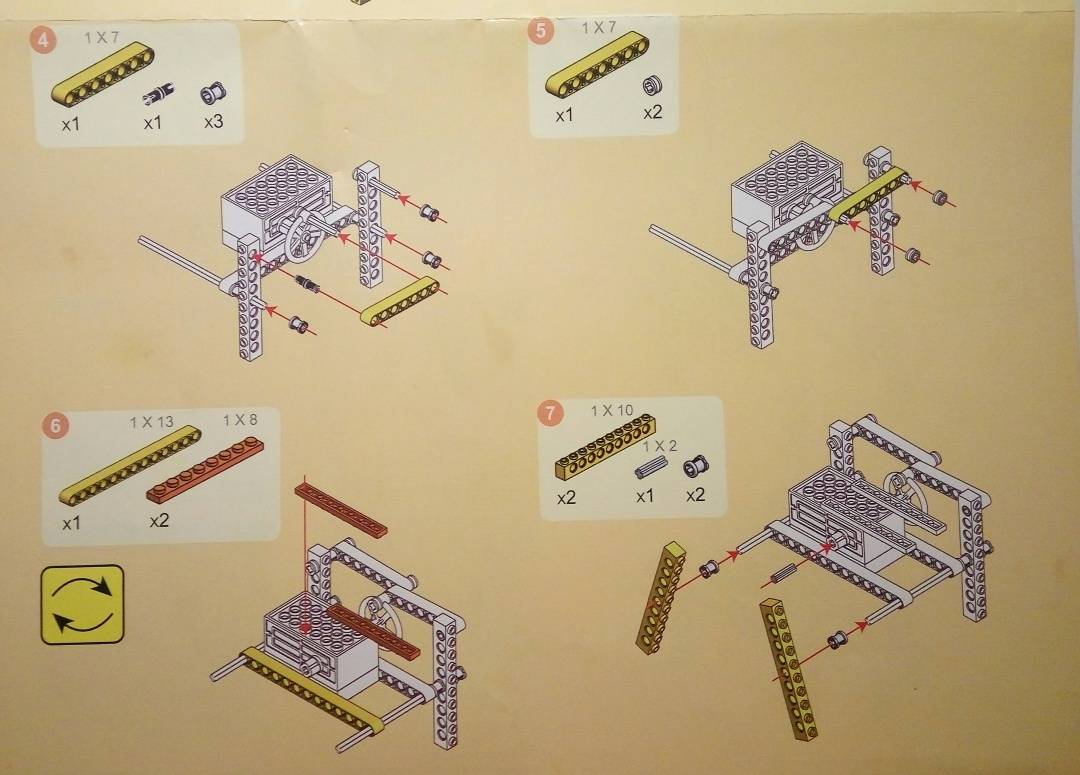 4
1 X 7
x1
x1
x3

5
1 X 7
x1
x2

6
1 X 13
1 X 8
x1
x2

7
1 X 10
1 X 2
x2
x1
x2