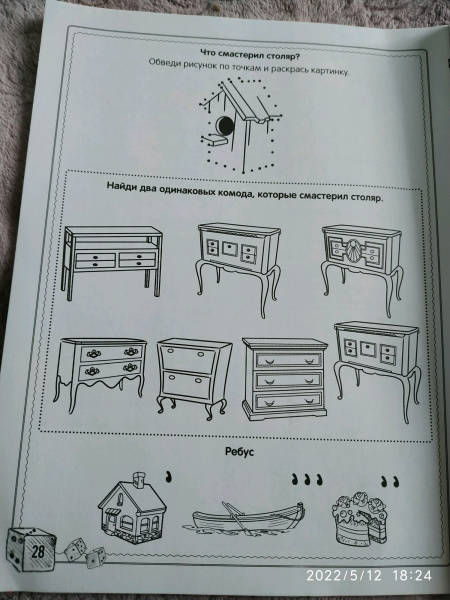 Что смастерил столяр?
Обведи рисунок по точкам и раскрась картинку.

Найди два одинаковых комода, которые смастерил столяр.

Ребус

,

,,,

,,

28

2022/5/12 18:24