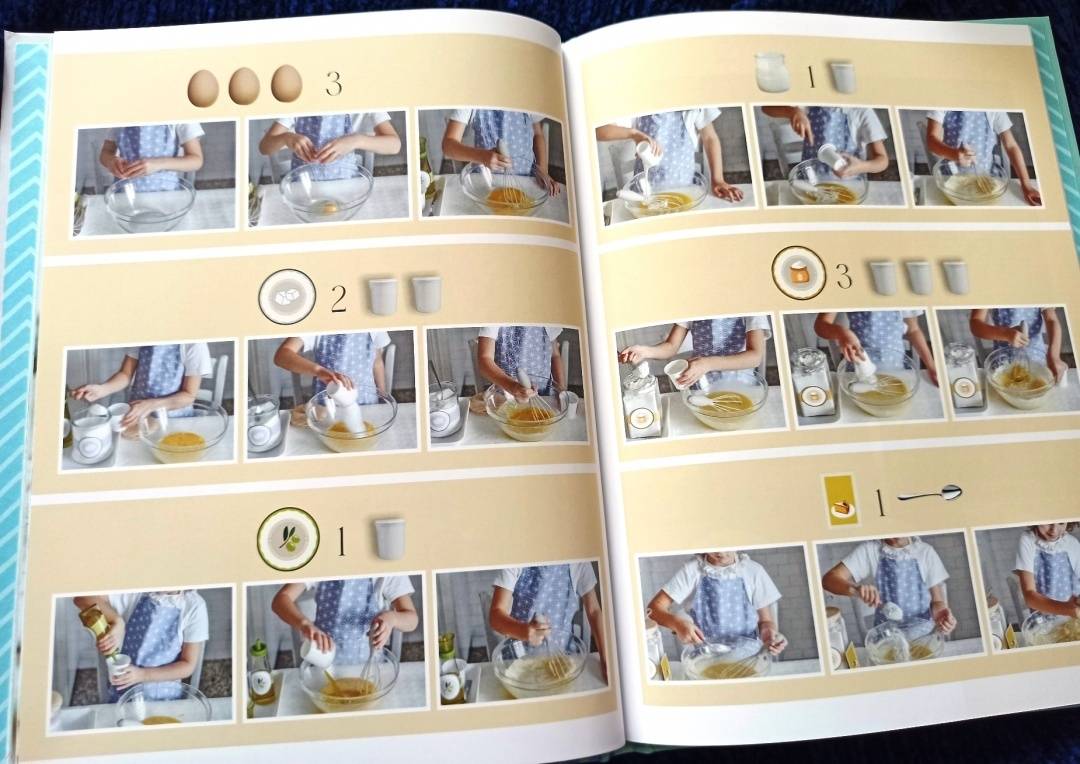 3

2

1

1

3

1