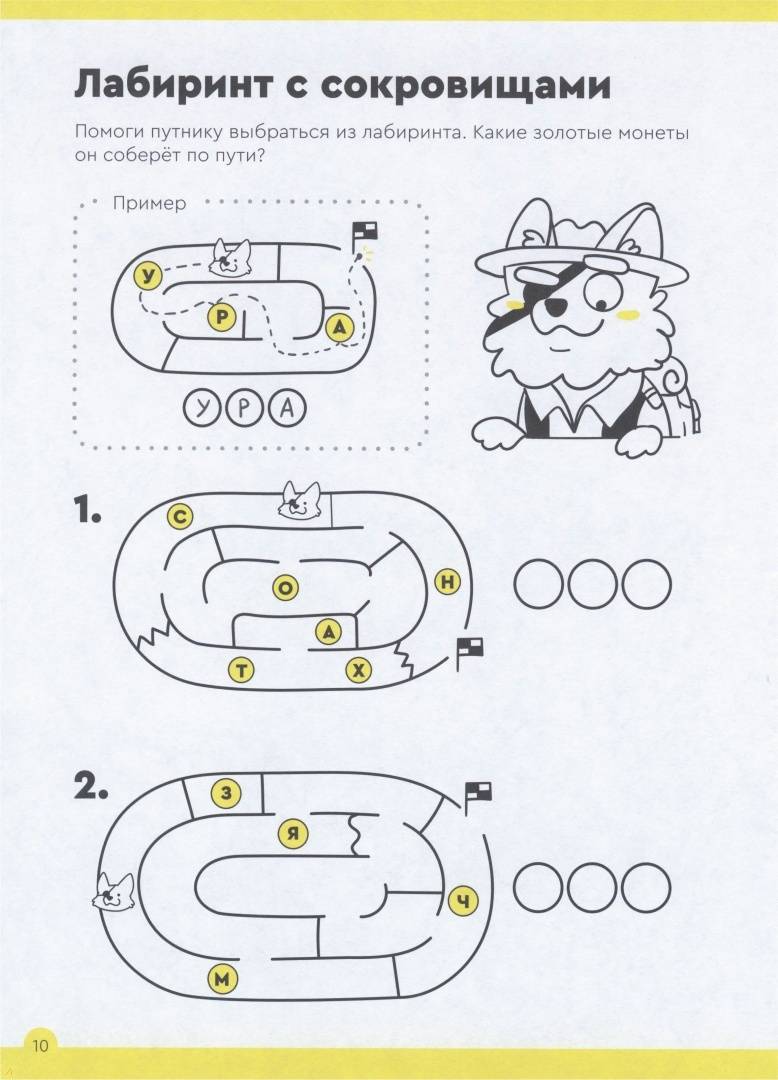 Лабиринт с сокровищами

Помоги путнику выбраться из лабиринта. Какие золотые монеты он соберёт по пути?

Пример

У

Р

А

У Р А

1.

С

О

Н

А

Т

Х

2.

З

Я

Ч

М

10