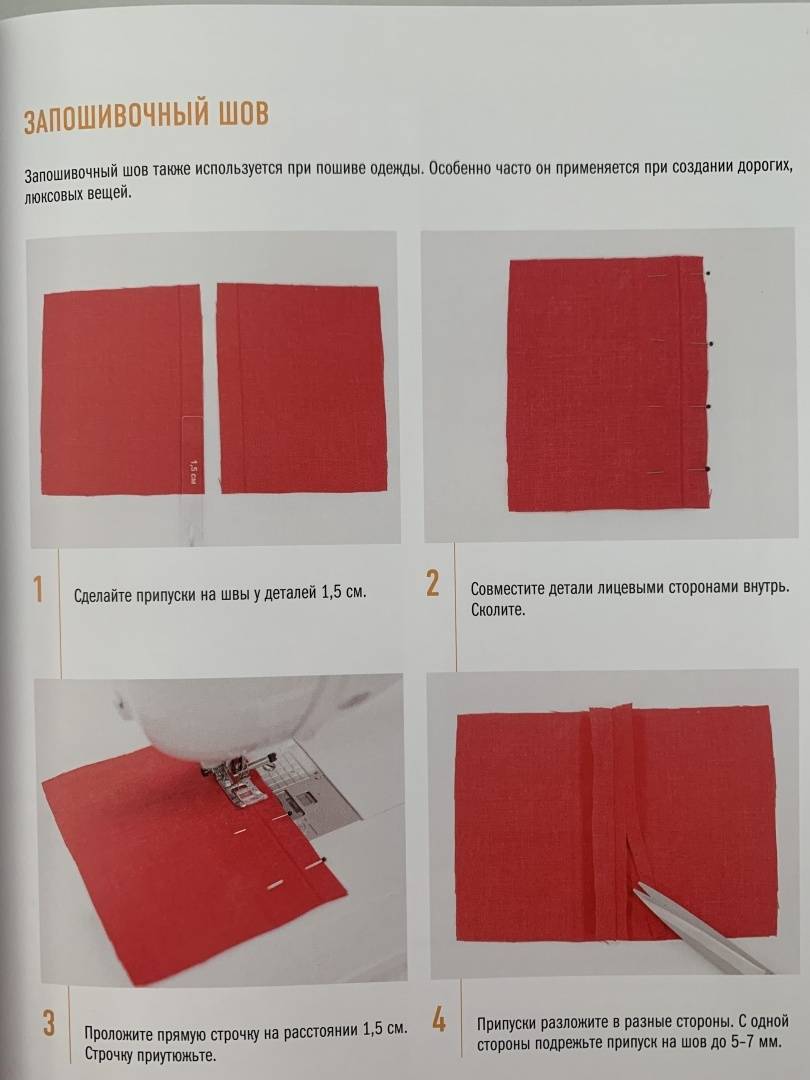 ЗАПОШИВОЧНЫЙ ШОВ

Запошивочный шов также используется при пошиве одежды. Особенно часто он применяется при создании дорогих, люксовых вещей.

1,5 см

1 Сделайте припуски на швы у деталей 1,5 см.

2 Совместите детали лицевыми сторонами внутрь. Сколите.

3 Проложите прямую строчку на расстоянии 1,5 см. Строчку приутюжьте.

4 Припуски разложите в разные стороны. С одной стороны подрежьте припуск на шов до 5–7 мм.