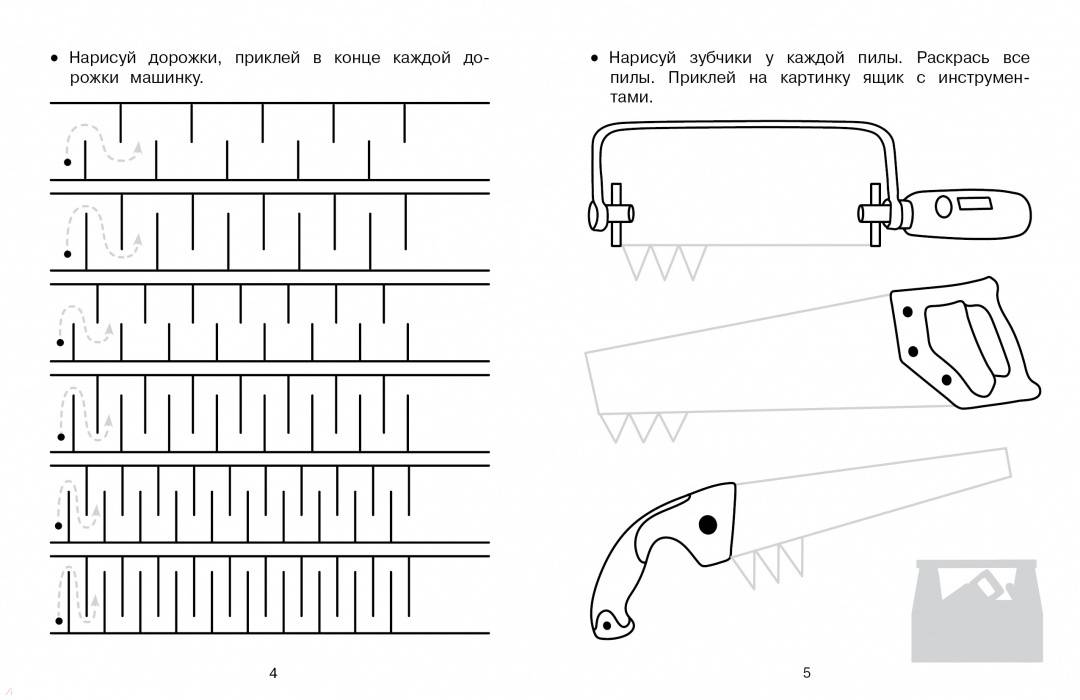 • Нарисуй дорожки, приклей в конце каждой дорожки машинку.

4

• Нарисуй зубчики у каждой пилы. Раскрась все пилы. Приклей на картинку ящик с инструментами.

5