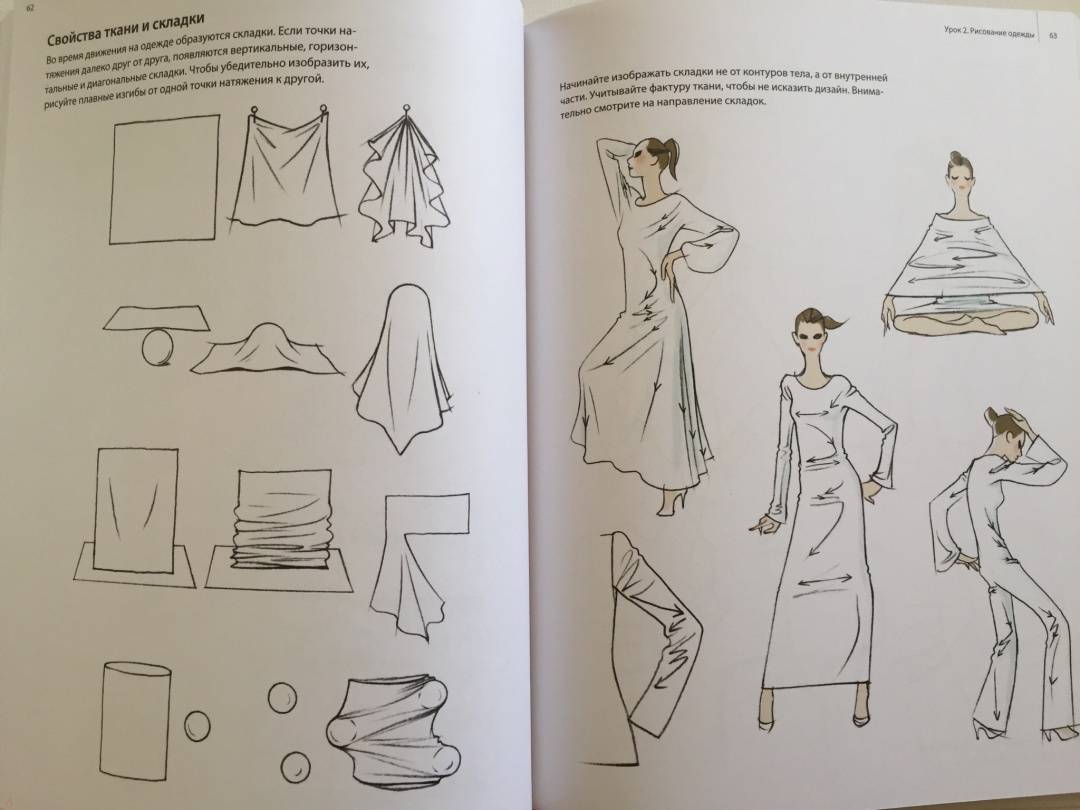 62

Свойства ткани и складки

Во время движения на одежде образуются складки. Если точки натяжения далеко друг от друга, появляются вертикальные, горизонтальные и диагональные складки. Чтобы убедительно изобразить их, рисуйте плавные изгибы от одной точки натяжения к другой.

Урок 2. Рисование одежды 63

Начинайте изображать складки не от контуров тела, а от внутренней части. Учитывайте фактуру ткани, чтобы не исказить дизайн. Внимательно смотрите на направление складок.