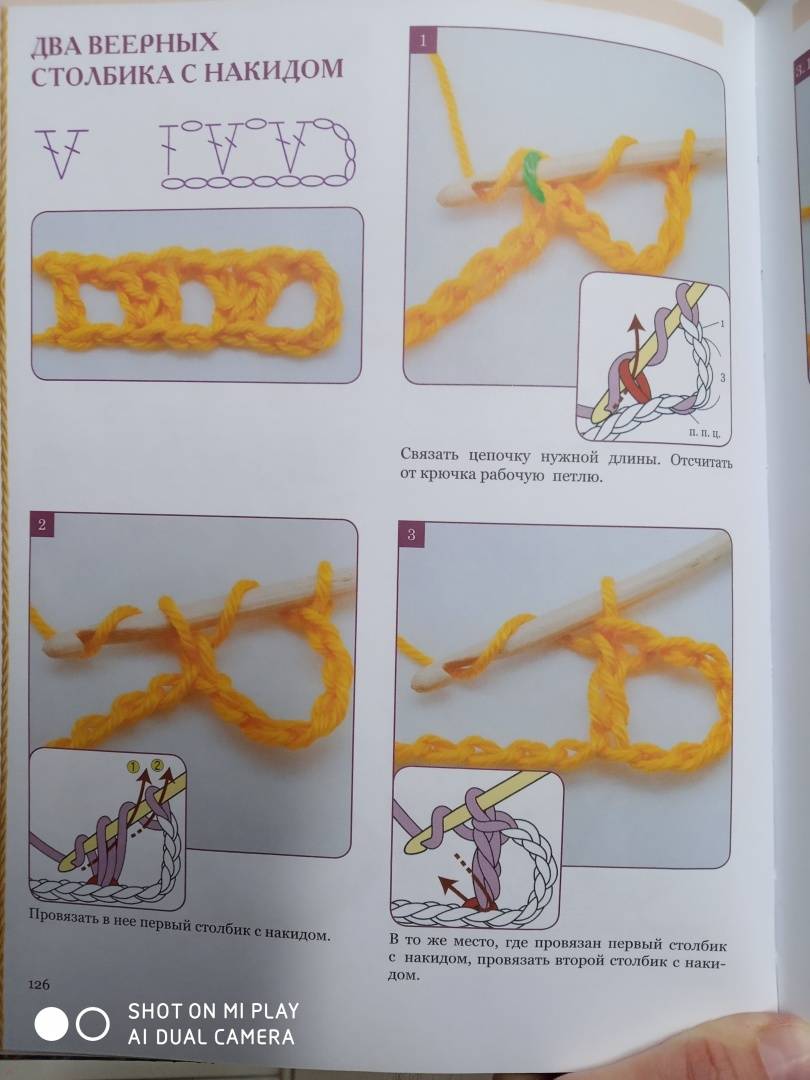 ДВА ВЕЕРНЫХ СТОЛБИКА С НАКИДОМ

1

1

3

п. п. ц.

Связать цепочку нужной длины. Отсчитать от крючка рабочую петлю.

2

1 2

Провязать в нее первый столбик с накидом.

3

В то же место, где провязан первый столбик с накидом, провязать второй столбик с накидом.

126

SHOT ON MI PLAY
AI DUAL CAMERA