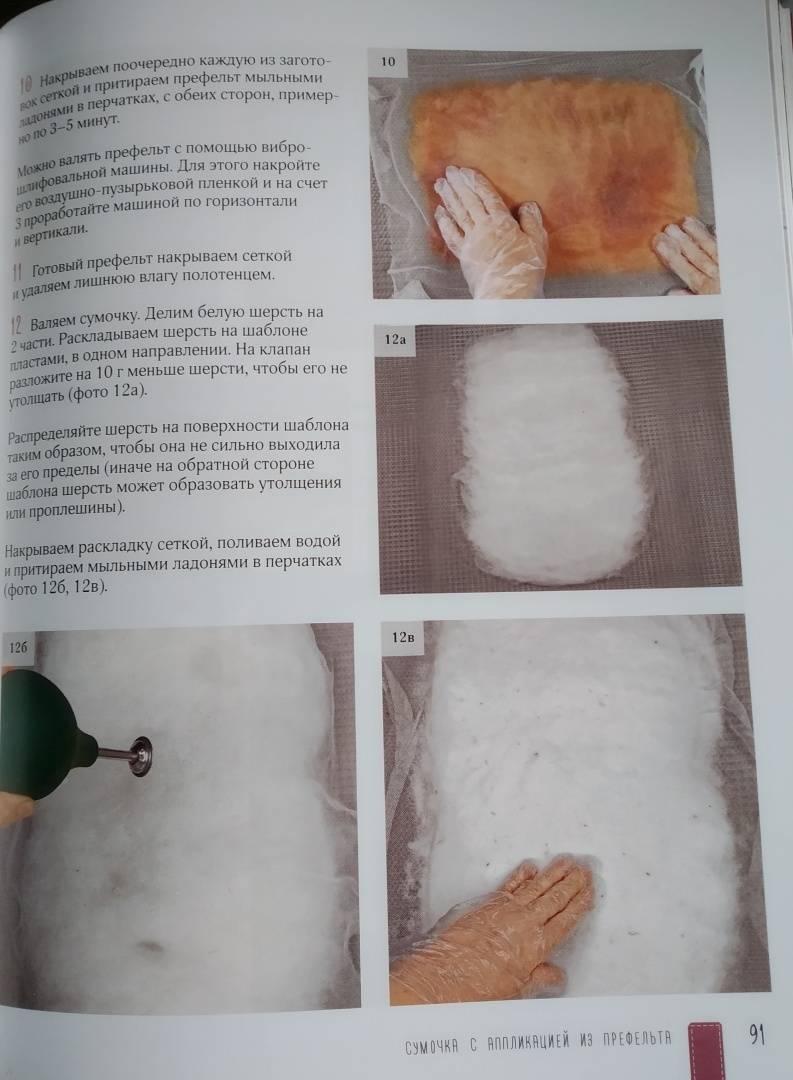 10 Накрываем поочередно каждую из заготовок сеткой и притираем префельт мыльными ладонями в перчатках, с обеих сторон, примерно по 3–5 минут.

Можно валять префельт с помощью виброшлифовальной машины. Для этого накройте его воздушно-пузырьковой пленкой и на счет 3 проработайте машиной по горизонтали и вертикали.

11 Готовый префельт накрываем сеткой и удаляем лишнюю влагу полотенцем.

12 Валяем сумочку. Делим белую шерсть на 2 части. Раскладываем шерсть на шаблоне пластами, в одном направлении. На клапан разложите на 10 г меньше шерсти, чтобы его не утолщать (фото 12а).

Распределяйте шерсть на поверхности шаблона таким образом, чтобы она не сильно выходила за его пределы (иначе на обратной стороне шаблона шерсть может образовать утолщения или проплешины).

Накрываем раскладку сеткой, поливаем водой и притираем мыльными ладонями в перчатках (фото 12б, 12в).

10

12а

12б

12в

СУМОЧКА С АППЛИКАЦИЕЙ ИЗ ПРЕФЕЛЬТА 91