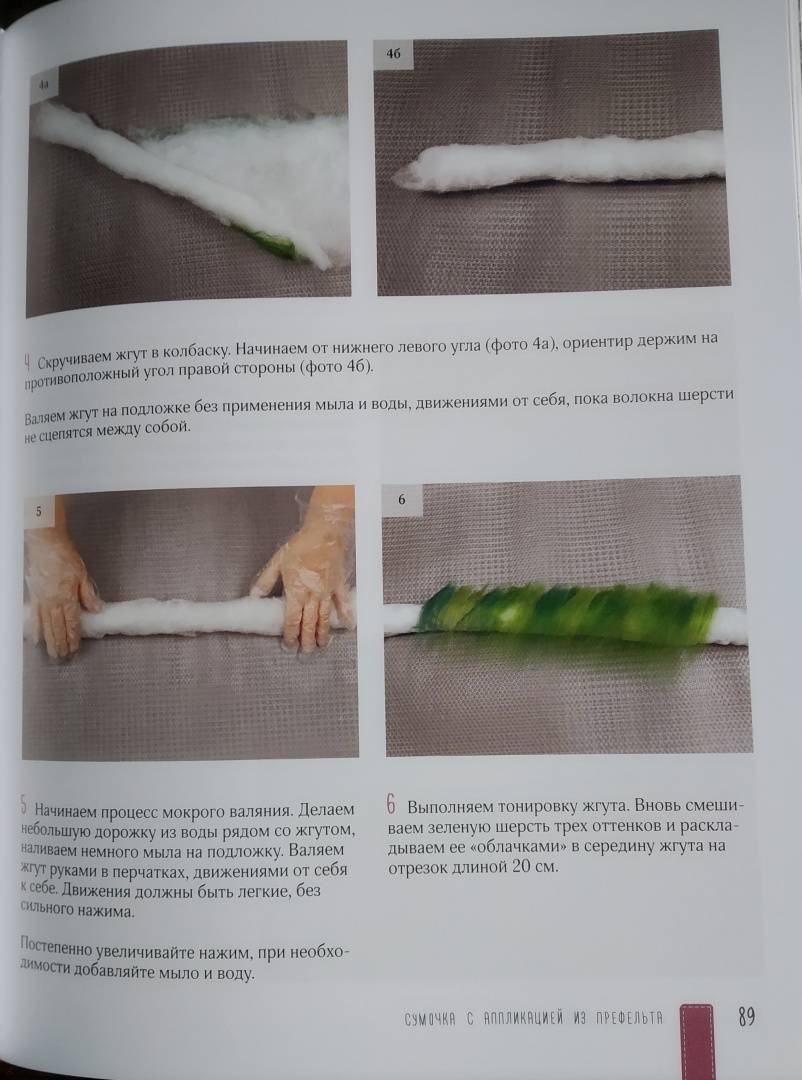 4а

4б

4 Скручиваем жгут в колбаску. Начинаем от нижнего левого угла (фото 4а), ориентир держим на противоположный угол правой стороны (фото 4б).

Валяем жгут на подложке без применения мыла и воды, движениями от себя, пока волокна шерсти не сцепятся между собой.

5

6

5 Начинаем процесс мокрого валяния. Делаем небольшую дорожку из воды рядом со жгутом, наливаем немного мыла на подложку. Валяем жгут руками в перчатках, движениями от себя к себе. Движения должны быть легкие, без сильного нажима.

Постепенно увеличивайте нажим, при необходимости добавляйте мыло и воду.

6 Выполняем тонировку жгута. Вновь смешиваем зеленую шерсть трех оттенков и раскладываем ее «облачками» в середину жгута на отрезок длиной 20 см.

СУМОЧКА С АППЛИКАЦИЕЙ ИЗ ПРЕФЕЛЬТА 89