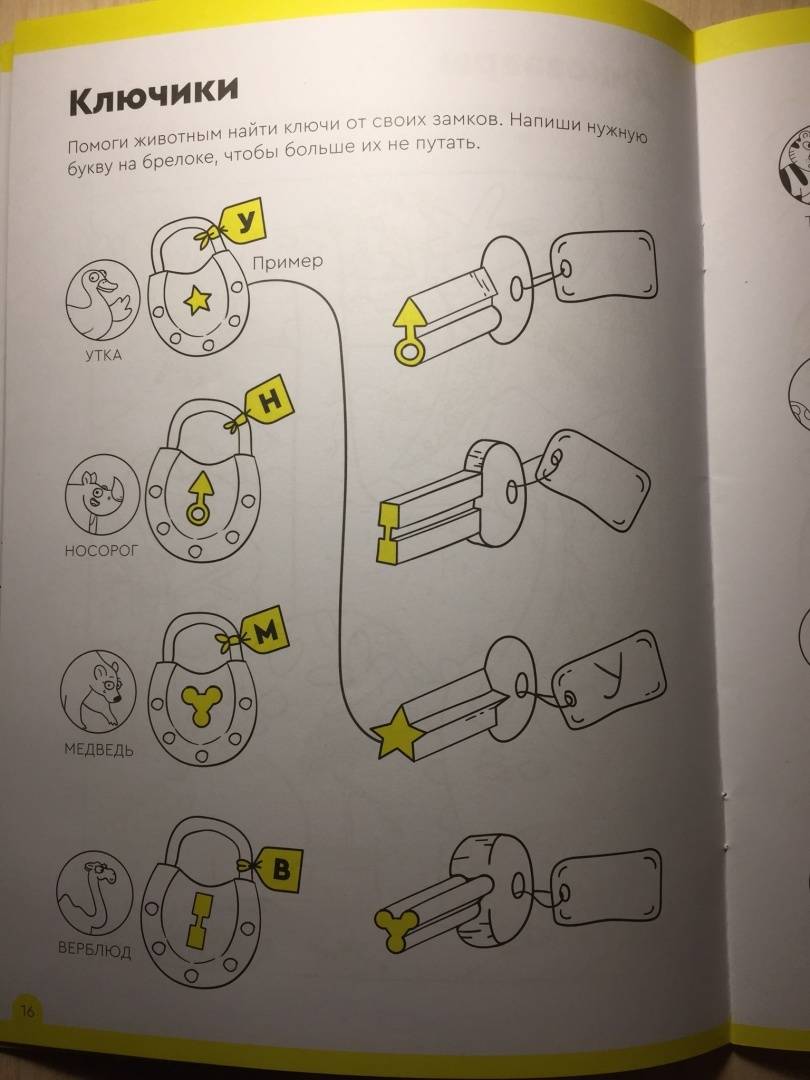 Ключики

Помоги животным найти ключи от своих замков. Напиши нужную букву на брелоке, чтобы больше их не путать.

У
Пример
УТКА

Н
НОСОРОГ

М
МЕДВЕДЬ

У

В
ВЕРБЛЮД

16