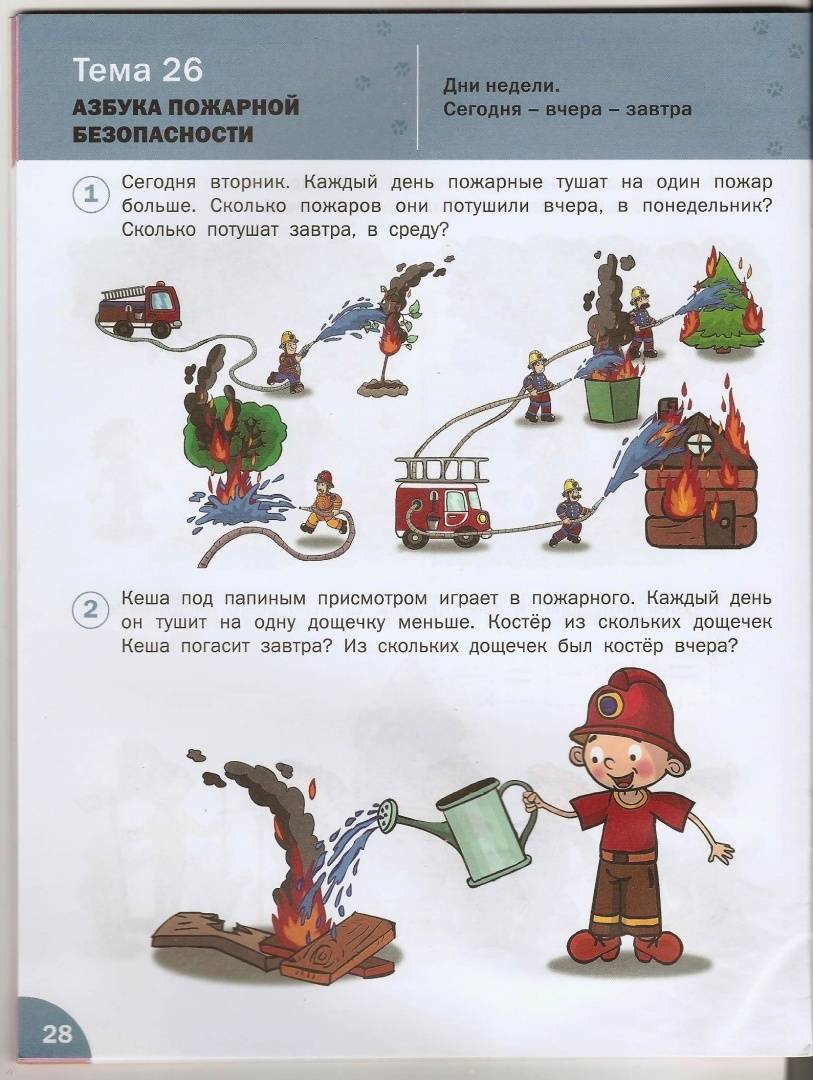 Тема 26

АЗБУКА ПОЖАРНОЙ БЕЗОПАСНОСТИ

Дни недели.
Сегодня – вчера – завтра

1 Сегодня вторник. Каждый день пожарные тушат на один пожар больше. Сколько пожаров они потушили вчера, в понедельник? Сколько потушат завтра, в среду?

2 Кеша под папиным присмотром играет в пожарного. Каждый день он тушит на одну дощечку меньше. Костёр из скольких дощечек Кеша погасит завтра? Из скольких дощечек был костёр вчера?

28