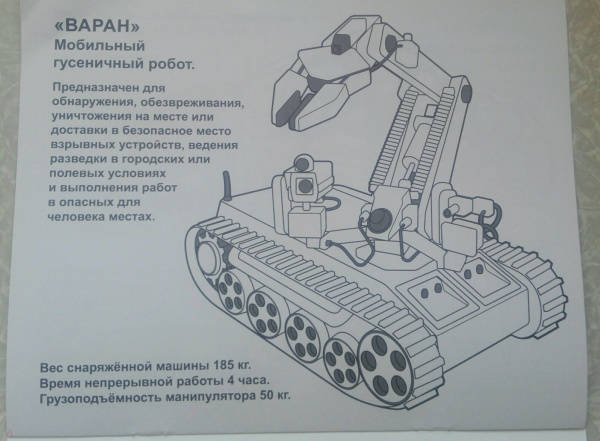 «ВАРАН»
Мобильный гусеничный робот.

Предназначен для обнаружения, обезвреживания, уничтожения на месте или доставки в безопасное место взрывных устройств, ведения разведки в городских или полевых условиях и выполнения работ в опасных для человека местах.

Вес снаряжённой машины 185 кг.
Время непрерывной работы 4 часа.
Грузоподъёмность манипулятора 50 кг.