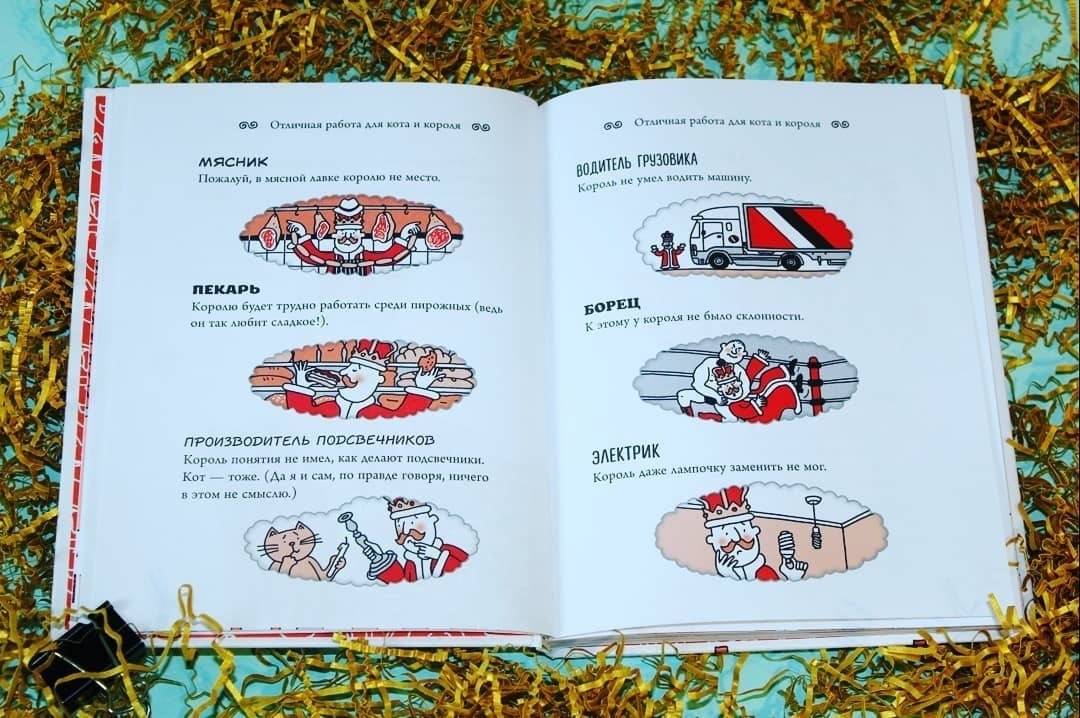 Отличная работа для кота и короля

МЯСНИК
Пожалуй, в мясной лавке королю не место.

ПЕКАРЬ
Королю будет трудно работать среди пирожных (ведь он так любит сладкое!).

ПРОИЗВОДИТЕЛЬ ПОДСВЕЧНИКОВ
Король понятия не имел, как делают подсвечники. Кот — тоже. (Да я и сам, по правде говоря, ничего в этом не смыслю.)

Отличная работа для кота и короля

ВОДИТЕЛЬ ГРУЗОВИКА
Король не умел водить машину.

БОРЕЦ
К этому у короля не было склонности.

ЭЛЕКТРИК
Король даже лампочку заменить не мог.