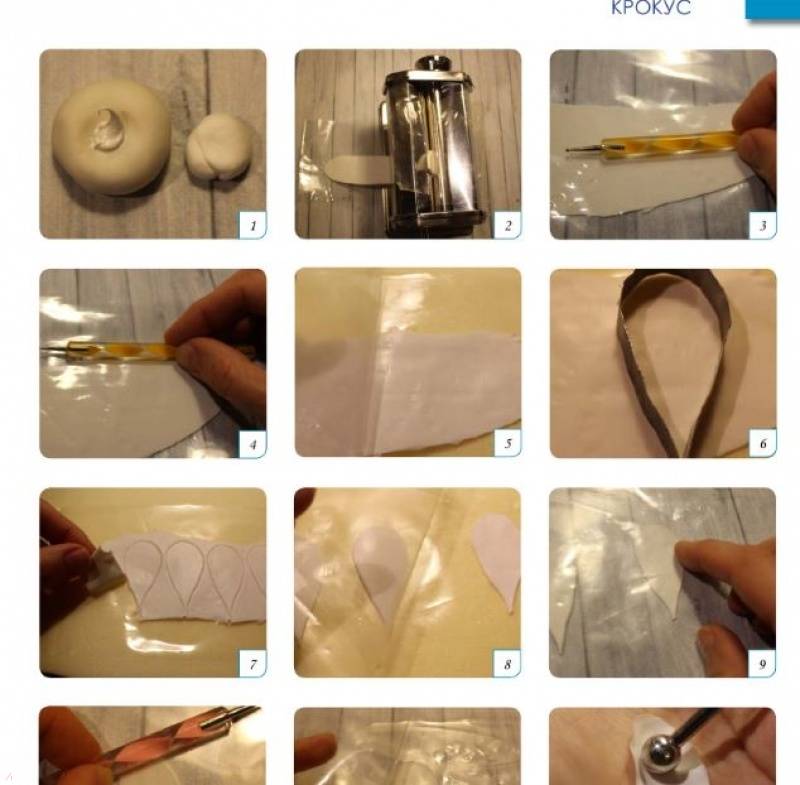 КРОКУС

1

2

3

4

5

6

7

8

9