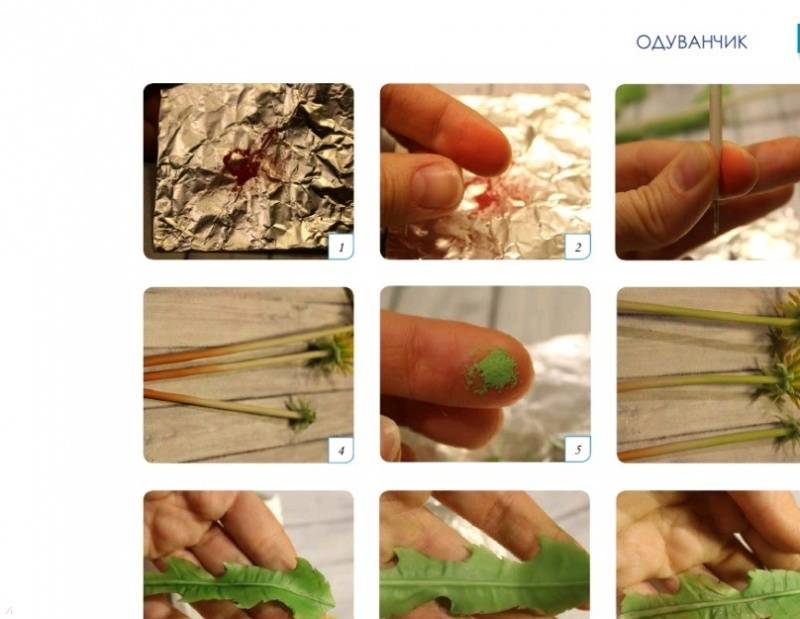 ОДУВАНЧИК

1

2

4

5