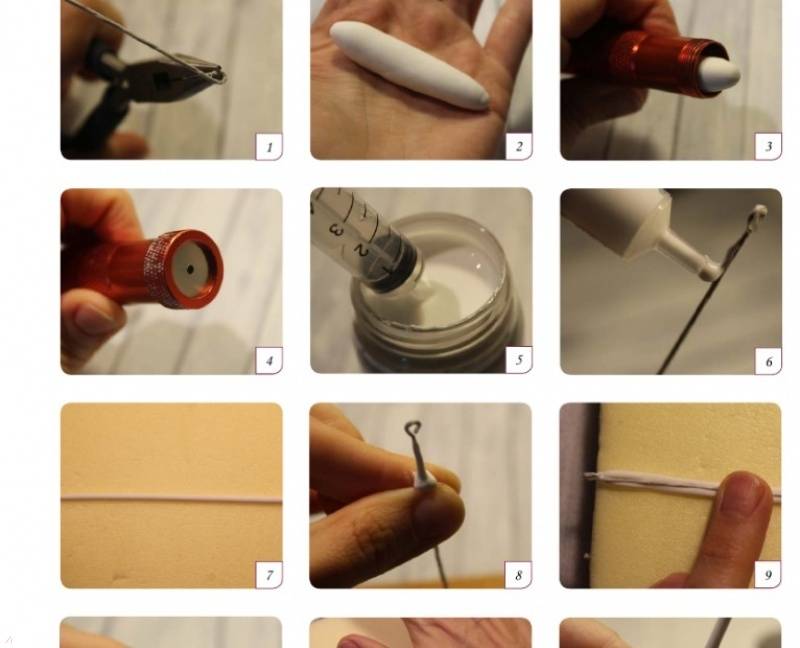 1

2

3

4

3 2 1

5

6

7

8

9