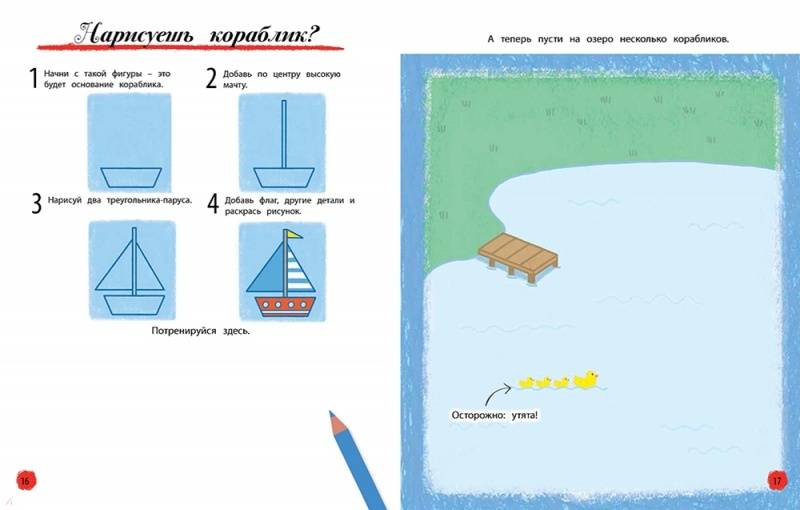 Нарисуешь кораблик?

1 Начни с такой фигуры – это будет основание кораблика.

2 Добавь по центру высокую мачту.

3 Нарисуй два треугольника-паруса.

4 Добавь флаг, другие детали и раскрась рисунок.

Потренируйся здесь.

16

А теперь пусти на озеро несколько корабликов.

Осторожно: утята!

17