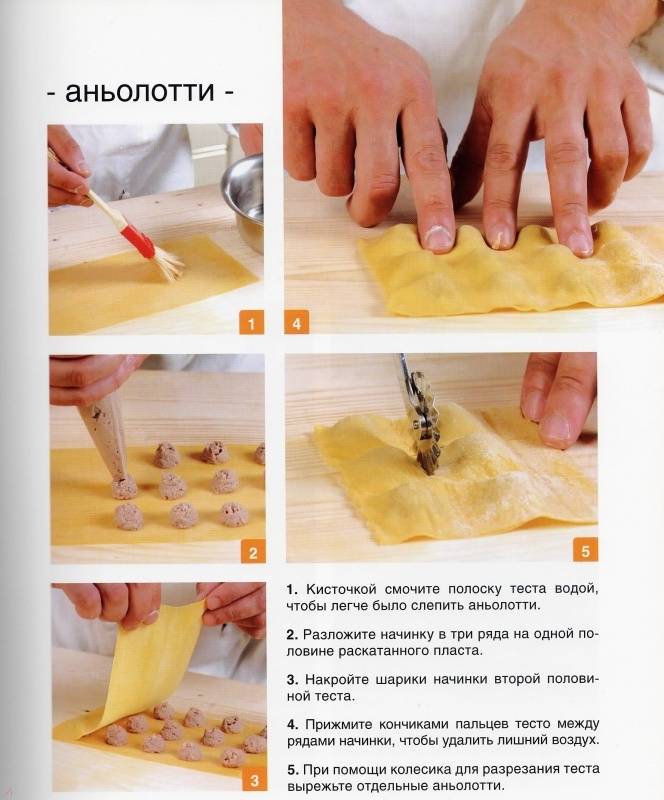 - аньолотти -

1

4

2

5

3

1. Кисточкой смочите полоску теста водой, чтобы легче было слепить аньолотти.

2. Разложите начинку в три ряда на одной половине раскатанного пласта.

3. Накройте шарики начинки второй половиной теста.

4. Прижмите кончиками пальцев тесто между рядами начинки, чтобы удалить лишний воздух.

5. При помощи колесика для разрезания теста вырежьте отдельные аньолотти.