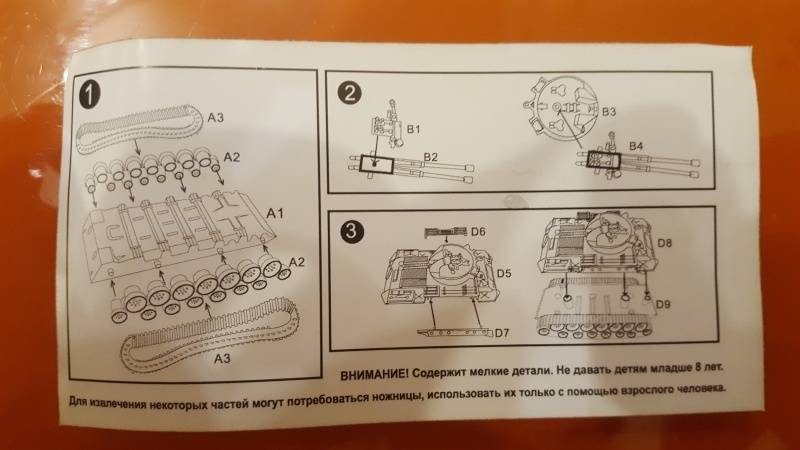 1

A3

A2

A1

A2

A3

2

B1

B2

B3

B4

3

D6

D5

D7

D8

D9

ВНИМАНИЕ! Содержит мелкие детали. Не давать детям младше 8 лет.

Для извлечения некоторых частей могут потребоваться ножницы, использовать их только с помощью взрослого человека.