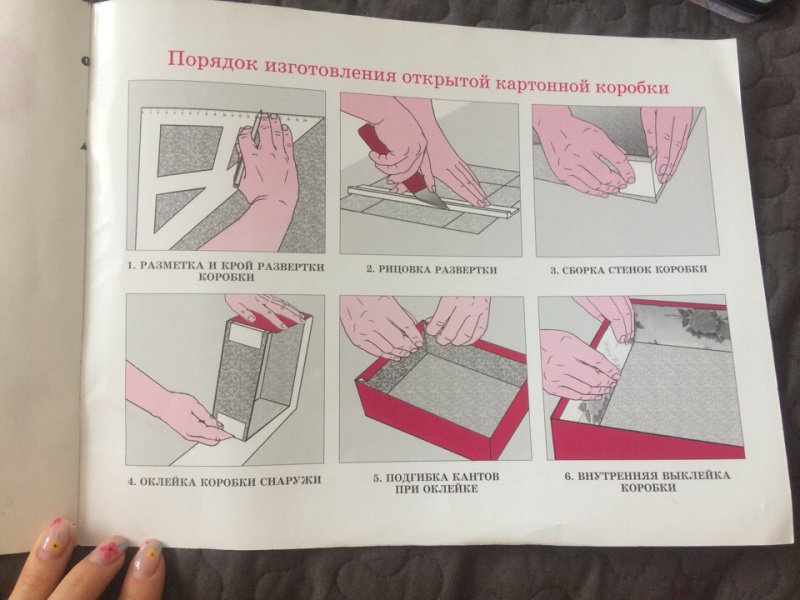 Порядок изготовления открытой картонной коробки

1. РАЗМЕТКА И КРОЙ РАЗВЕРТКИ КОРОБКИ

2. РИЦОВКА РАЗВЕРТКИ

3. СБОРКА СТЕНОК КОРОБКИ

4. ОКЛЕЙКА КОРОБКИ СНАРУЖИ

5. ПОДГИБКА КАНТОВ ПРИ ОКЛЕЙКЕ

6. ВНУТРЕННЯЯ ВЫКЛЕЙКА КОРОБКИ