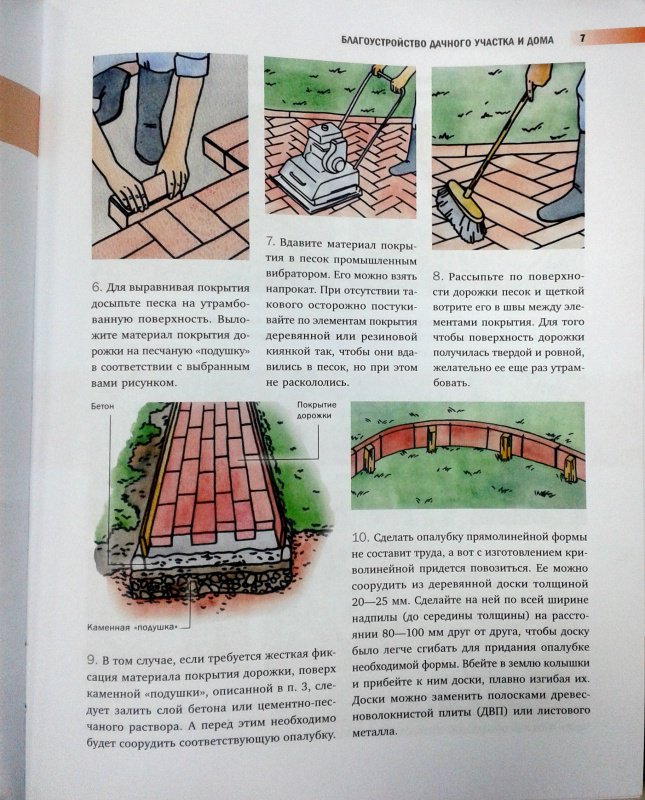 БЛАГОУСТРОЙСТВО ДАЧНОГО УЧАСТКА И ДОМА 7

6. Для выравнивая покрытия досыпьте песка на утрамбованную поверхность. Выложите материал покрытия дорожки на песчаную «подушку» в соответствии с выбранным вами рисунком.

7. Вдавите материал покрытия в песок промышленным вибратором. Его можно взять напрокат. При отсутствии такового осторожно постукивайте по элементам покрытия деревянной или резиновой киянкой так, чтобы они вдавились в песок, но при этом не раскололись.

8. Рассыпьте по поверхности дорожки песок и щеткой вотрите его в швы между элементами покрытия. Для того чтобы поверхность дорожки получилась твердой и ровной, желательно ее еще раз утрамбовать.

Бетон

Покрытие дорожки

Каменная «подушка»

9. В том случае, если требуется жесткая фиксация материала покрытия дорожки, поверх каменной «подушки», описанной в п. 3, следует залить слой бетона или цементно-песчаного раствора. А перед этим необходимо будет соорудить соответствующую опалубку.

10. Сделать опалубку прямолинейной формы не составит труда, а вот с изготовлением криволинейной придется повозиться. Ее можно соорудить из деревянной доски толщиной 20—25 мм. Сделайте на ней по всей ширине надпилы (до середины толщины) на расстоянии 80—100 мм друг от друга, чтобы доску было легче сгибать для придания опалубке необходимой формы. Вбейте в землю колышки и прибейте к ним доски, плавно изгибая их. Доски можно заменить полосками древесноволокнистой плиты (ДВП) или листового металла.