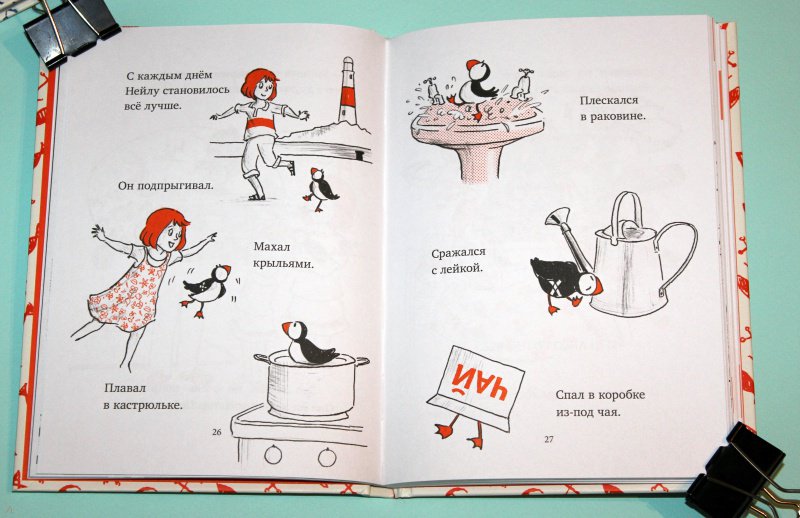 С каждым днём Нейлу становилось всё лучше.

Он подпрыгивал.

Махал крыльями.

Плавал в кастрюльке.

26

Плескался в раковине.

Сражался с лейкой.

ЧАЙ

Спал в коробке из-под чая.

27