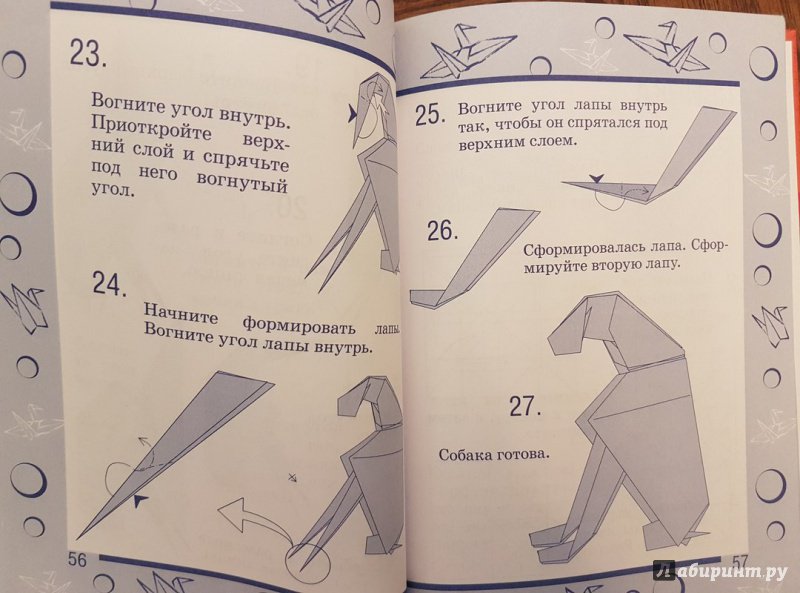 23.

Вогните угол внутрь. Приоткройте верхний слой и спрячьте под него вогнутый угол.

24.

Начните формировать лапы. Вогните угол лапы внутрь.

56

25. Вогните угол лапы внутрь так, чтобы он спрятался под верхним слоем.

26.

Сформировалась лапа. Сформируйте вторую лапу.

27.

Собака готова.

57

Лабиринт.ру