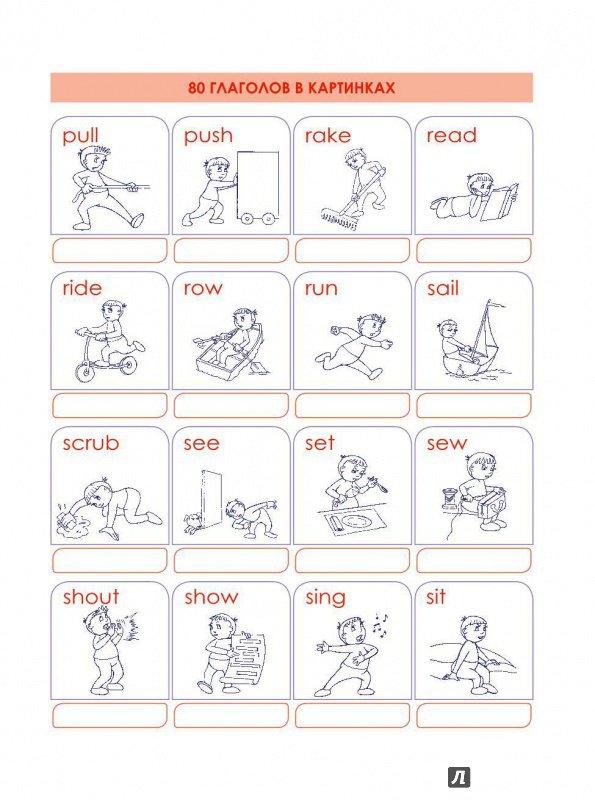 80 ГЛАГОЛОВ В КАРТИНКАХ

pull
push
rake
read

ride
row
run
sail

scrub
see
set
sew

shout
show
sing
sit

Л