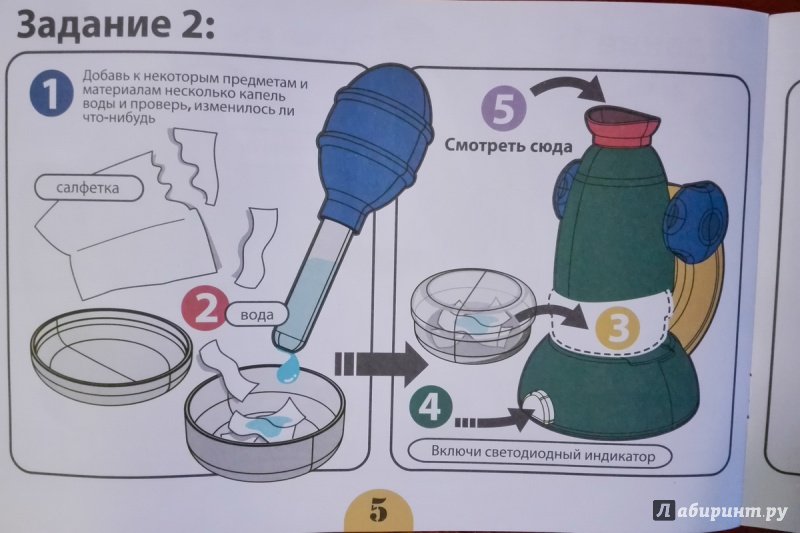 Задание 2:

1 Добавь к некоторым предметам и материалам несколько капель воды и проверь, изменилось ли что-нибудь

салфетка

2 вода

5 Смотреть сюда

3

4

Включи светодиодный индикатор

5

Лабиринт.ру