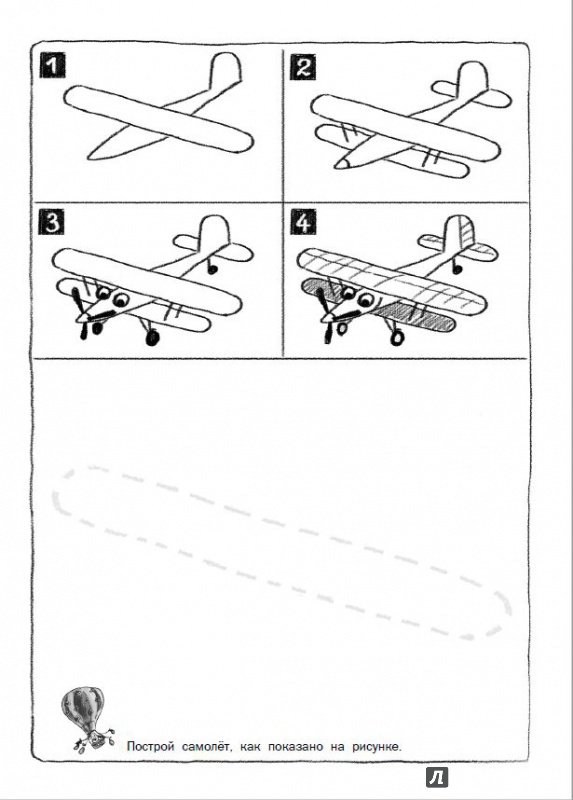 1

2

3

4

Построй самолёт, как показано на рисунке.

Л