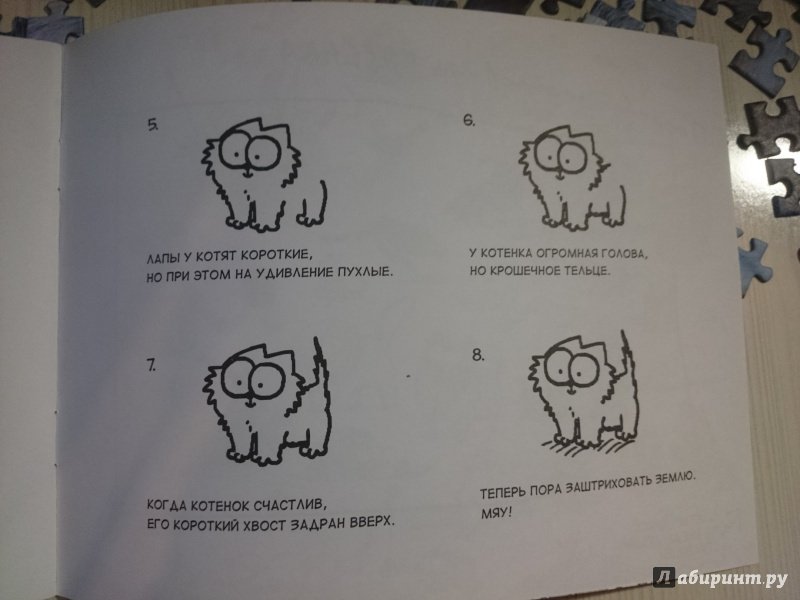 5.

ЛАПЫ У КОТЯТ КОРОТКИЕ,
НО ПРИ ЭТОМ НА УДИВЛЕНИЕ ПУХЛЫЕ.

6.

У КОТЕНКА ОГРОМНАЯ ГОЛОВА,
НО КРОШЕЧНОЕ ТЕЛЬЦЕ.

7.

КОГДА КОТЕНОК СЧАСТЛИВ,
ЕГО КОРОТКИЙ ХВОСТ ЗАДРАН ВВЕРХ.

8.

ТЕПЕРЬ ПОРА ЗАШТРИХОВАТЬ ЗЕМЛЮ.
МЯУ!

Лабиринт.ру