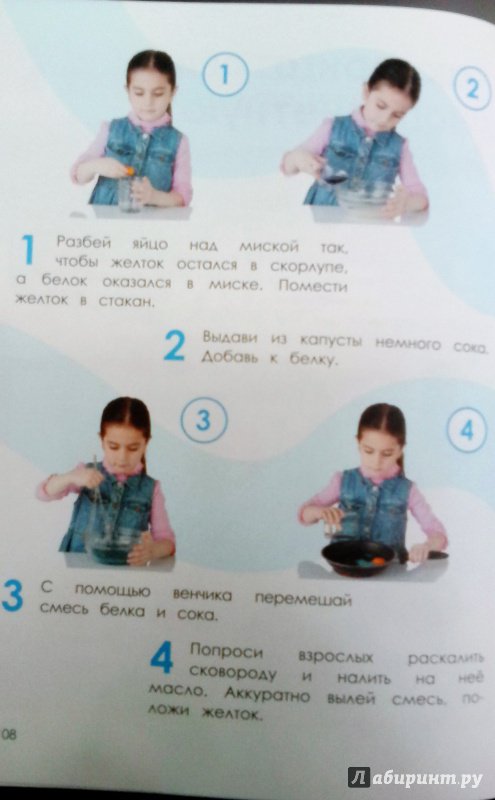 1

2

1 Разбей яйцо над миской так, чтобы желток остался в скорлупе, а белок оказался в миске. Помести желток в стакан.

2 Выдави из капусты немного сока. Добавь к белку.

3

4

3 С помощью венчика перемешай смесь белка и сока.

4 Попроси взрослых раскалить сковороду и налить на неё масло. Аккуратно вылей смесь, положи желток.

08

Лабиринт.ру