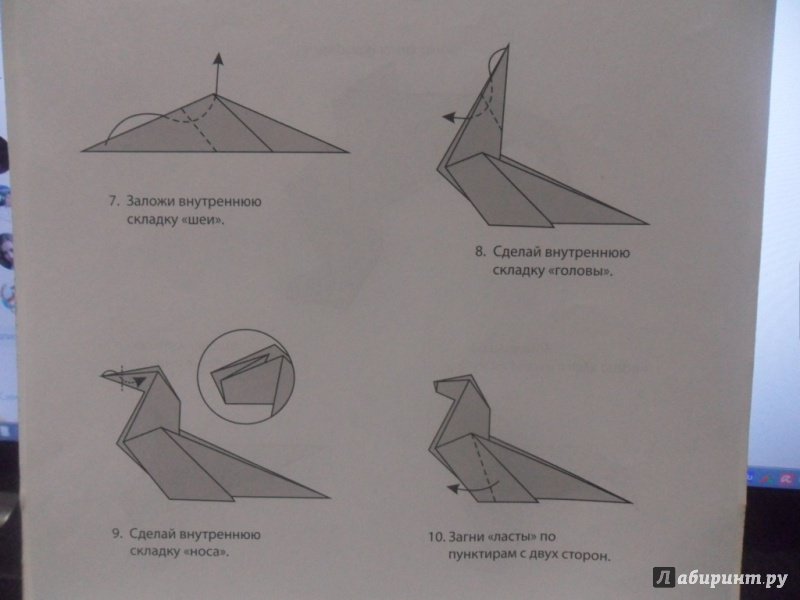 7. Заложи внутреннюю складку «шеи».

8. Сделай внутреннюю складку «головы».

9. Сделай внутреннюю складку «носа».

10. Загни «ласты» по пунктирам с двух сторон.

Лабиринт.ру