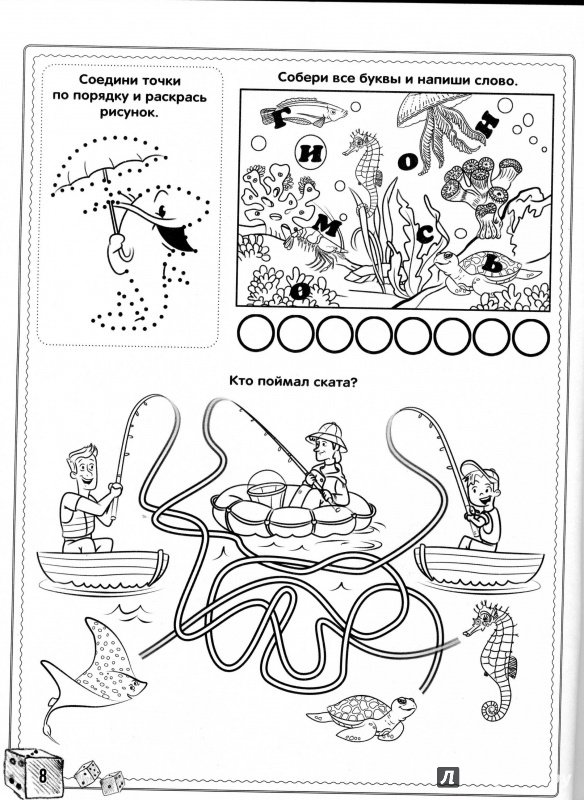 Соедини точки по порядку и раскрась рисунок.

Собери все буквы и напиши слово.

Г
И
О
Н
М
С
О
Ь

Кто поймал ската?

8

Л