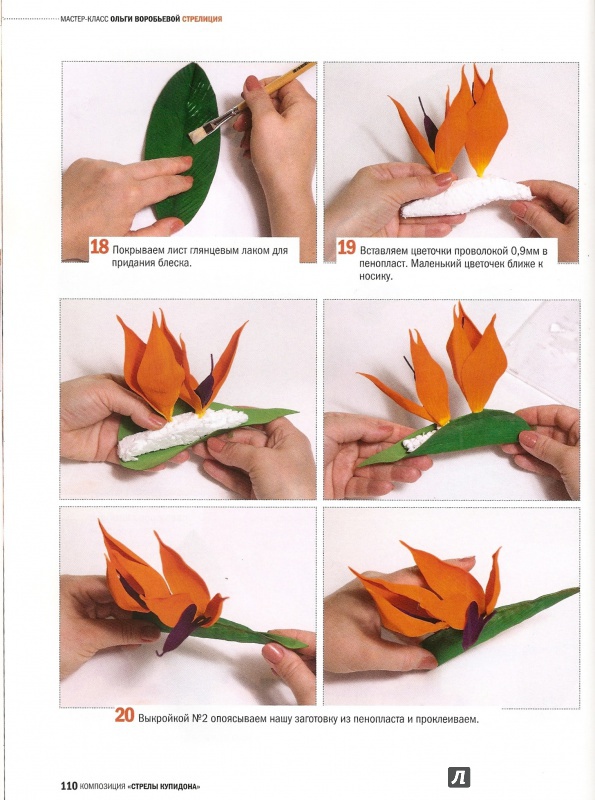 МАСТЕР-КЛАСС ОЛЬГИ ВОРОБЬЕВОЙ СТРЕЛИЦИЯ

18 Покрываем лист глянцевым лаком для придания блеска.

19 Вставляем цветочки проволокой 0,9мм в пенопласт. Маленький цветочек ближе к носику.

20 Выкройкой №2 опоясываем нашу заготовку из пенопласта и проклеиваем.

110 КОМПОЗИЦИЯ «СТРЕЛЫ КУПИДОНА»

Л