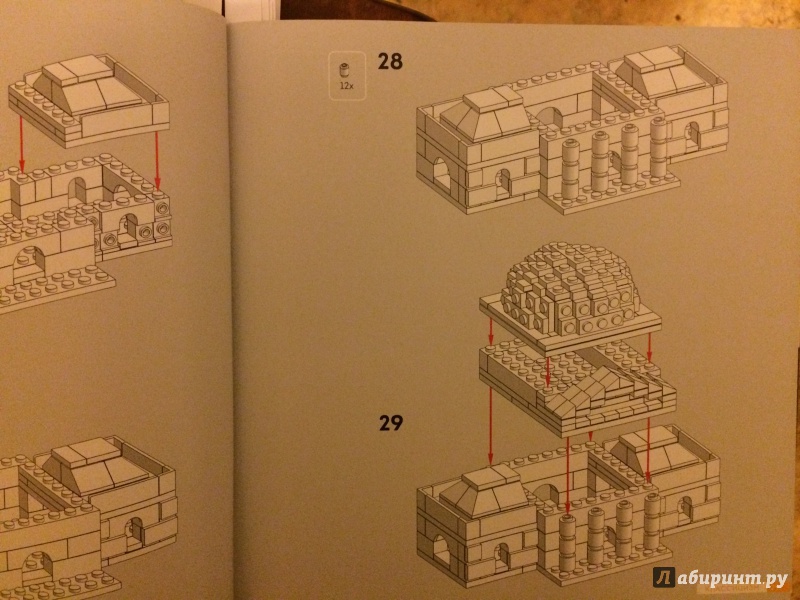 12x

28

29

Лабиринт.ру