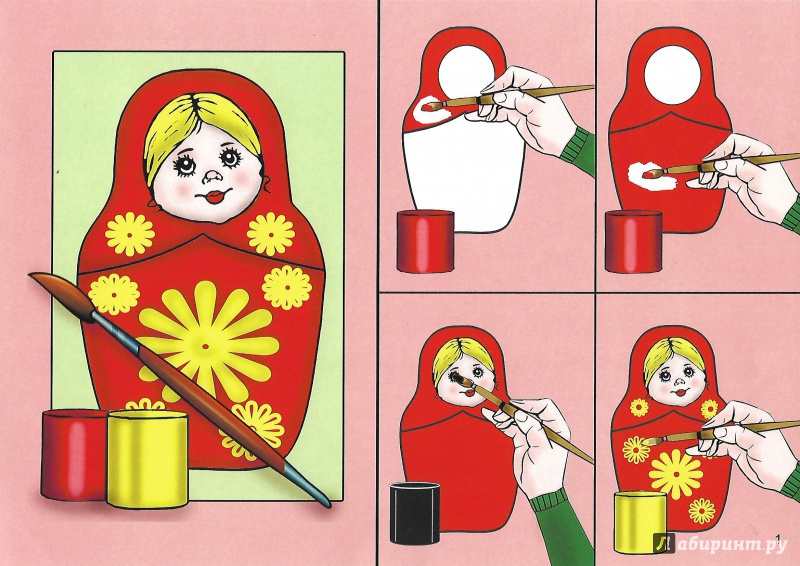 1

Лабиринт.ру