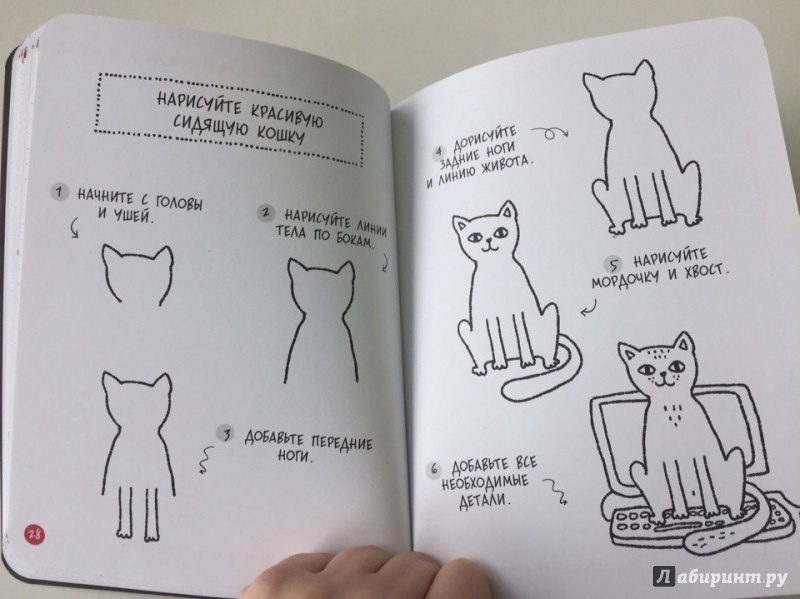 НАРИСУЙТЕ КРАСИВУЮ СИДЯЩУЮ КОШКУ

1 НАЧНИТЕ С ГОЛОВЫ И УШЕЙ.

2 НАРИСУЙТЕ ЛИНИИ ТЕЛА ПО БОКАМ.

3 ДОБАВЬТЕ ПЕРЕДНИЕ НОГИ.

28

4 ДОРИСУЙТЕ ЗАДНИЕ НОГИ И ЛИНИЮ ЖИВОТА.

5 НАРИСУЙТЕ МОРДОЧКУ И ХВОСТ.

6 ДОБАВЬТЕ ВСЕ НЕОБХОДИМЫЕ ДЕТАЛИ.

Лабиринт.ру