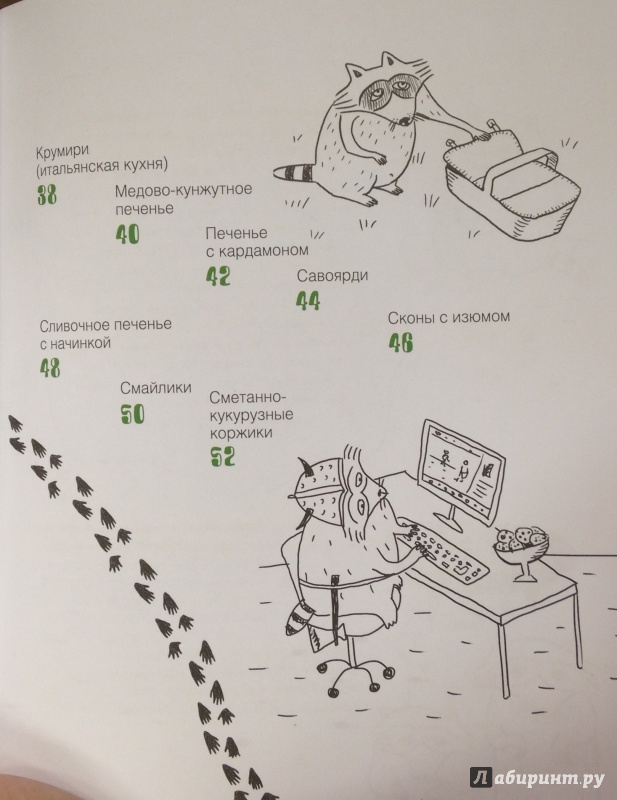 Крумири (итальянская кухня)
38

Медово-кунжутное печенье
40

Печенье с кардамоном
42

Савоярди
44

Сконы с изюмом
46

Сливочное печенье с начинкой
48

Смайлики
50

Сметанно-кукурузные коржики
52

Лабиринт.ру