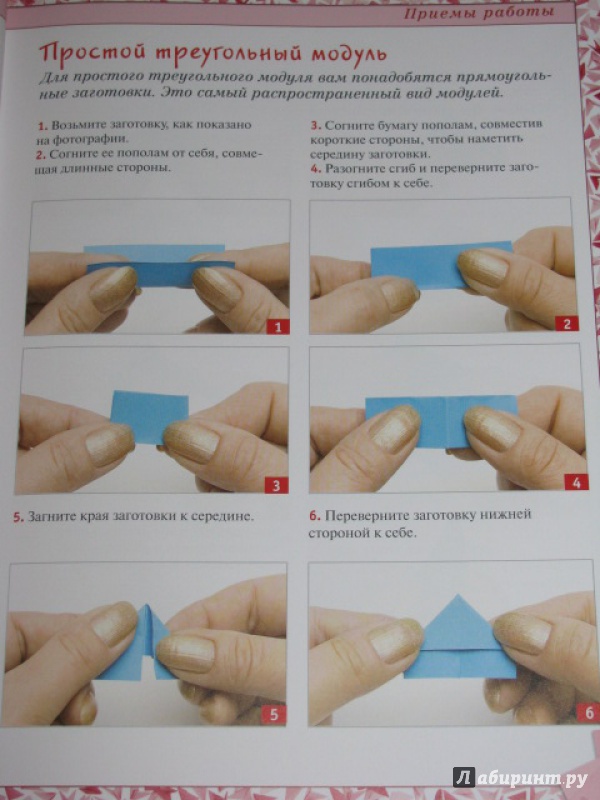 Приемы работы

Простой треугольный модуль

Для простого треугольного модуля вам понадобятся прямоугольные заготовки. Это самый распространенный вид модулей.

1. Возьмите заготовку, как показано на фотографии.
2. Согните ее пополам от себя, совмещая длинные стороны.

3. Согните бумагу пополам, совместив короткие стороны, чтобы наметить середину заготовки.
4. Разогните сгиб и переверните заготовку сгибом к себе.

1

2

3

4

5. Загните края заготовки к середине.

6. Переверните заготовку нижней стороной к себе.

5

6

Лабиринт.ру