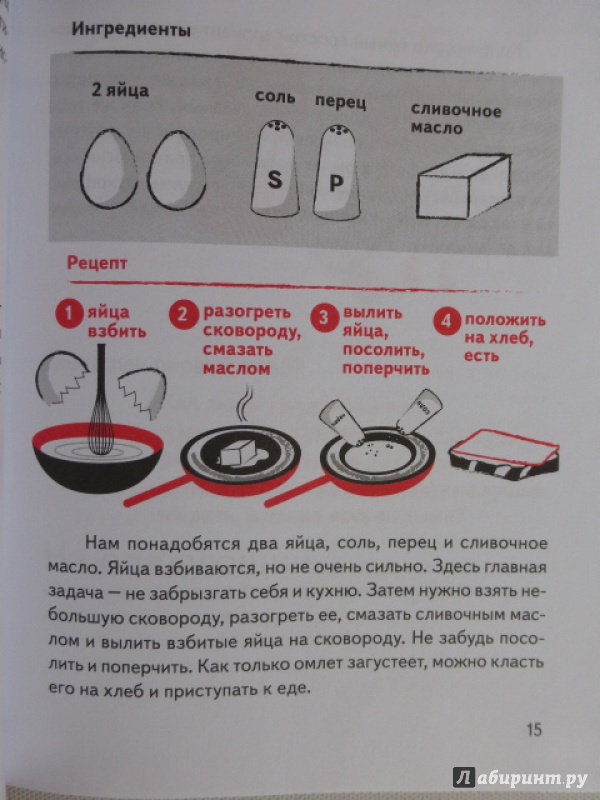 Ингредиенты

2 яйца

соль

перец

сливочное масло

S

P

Рецепт

1 яйца взбить

2 разогреть сковороду, смазать маслом

3 вылить яйца, посолить, поперчить

4 положить на хлеб, есть

Нам понадобятся два яйца, соль, перец и сливочное масло. Яйца взбиваются, но не очень сильно. Здесь главная задача — не забрызгать себя и кухню. Затем нужно взять небольшую сковороду, разогреть ее, смазать сливочным маслом и вылить взбитые яйца на сковороду. Не забудь посолить и поперчить. Как только омлет загустеет, можно класть его на хлеб и приступать к еде.

15

Лабиринт.ру