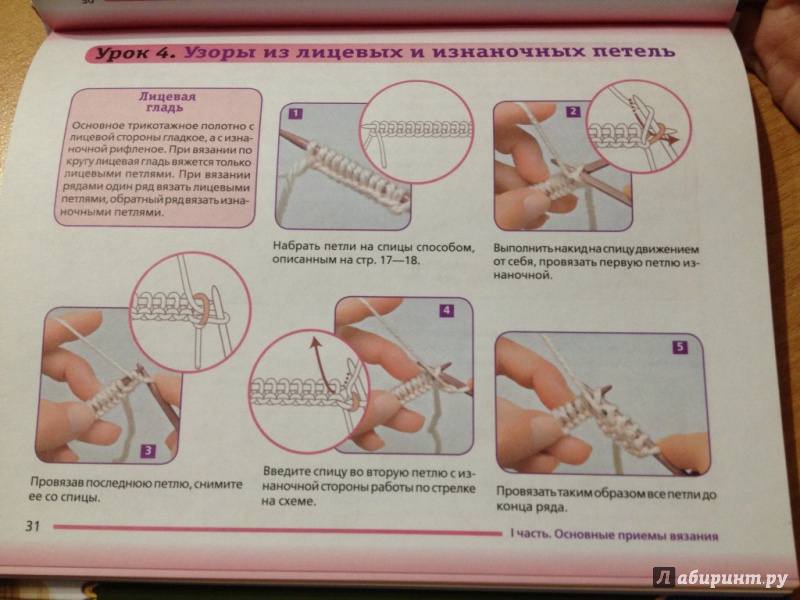 Урок 4. Узоры из лицевых и изнаночных петель

Лицевая гладь

Основное трикотажное полотно с лицевой стороны гладкое, а с изнаночной рифленое. При вязании по кругу лицевая гладь вяжется только лицевыми петлями. При вязании рядами один ряд вязать лицевыми петлями, обратный ряд вязать изнаночными петлями.

1

Набрать петли на спицы способом, описанным на стр. 17—18.

2

Выполнить накид на спицу движением от себя, провязать первую петлю изнаночной.

3

Провязав последнюю петлю, снимите ее со спицы.

4

Введите спицу во вторую петлю с изнаночной стороны работы по стрелке на схеме.

5

Провязать таким образом все петли до конца ряда.

31

I часть. Основные приемы вязания

Лабиринт.ру