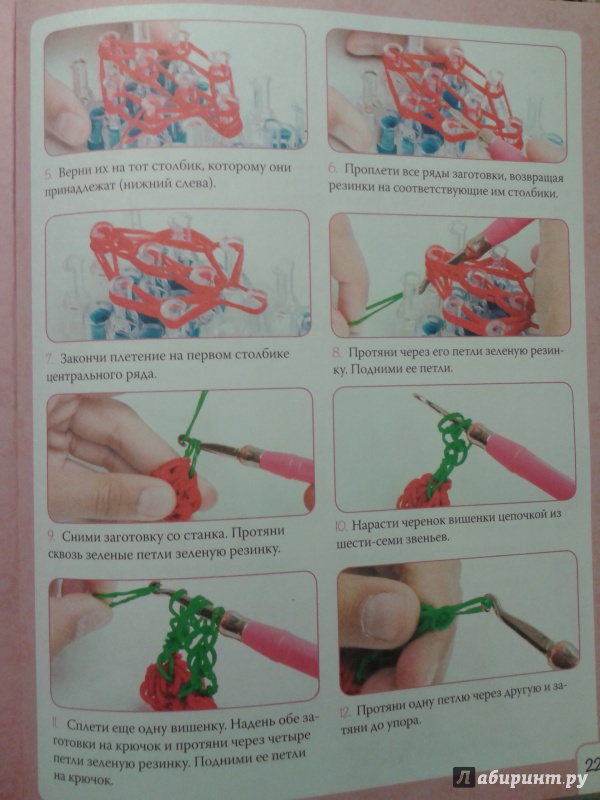 5. Верни их на тот столбик, которому они принадлежат (нижний слева).

6. Проплети все ряды заготовки, возвращая резинки на соответствующие им столбики.

7. Закончи плетение на первом столбике центрального ряда.

8. Протяни через его петли зеленую резинку. Подними ее петли.

9. Сними заготовку со станка. Протяни сквозь зеленые петли зеленую резинку.

10. Нарасти черенок вишенки цепочкой из шести-семи звеньев.

11. Сплети еще одну вишенку. Надень обе заготовки на крючок и протяни через четыре петли зеленую резинку. Подними ее петли на крючок.

12. Протяни одну петлю через другую и затяни до упора.

22

Лабиринт.ру