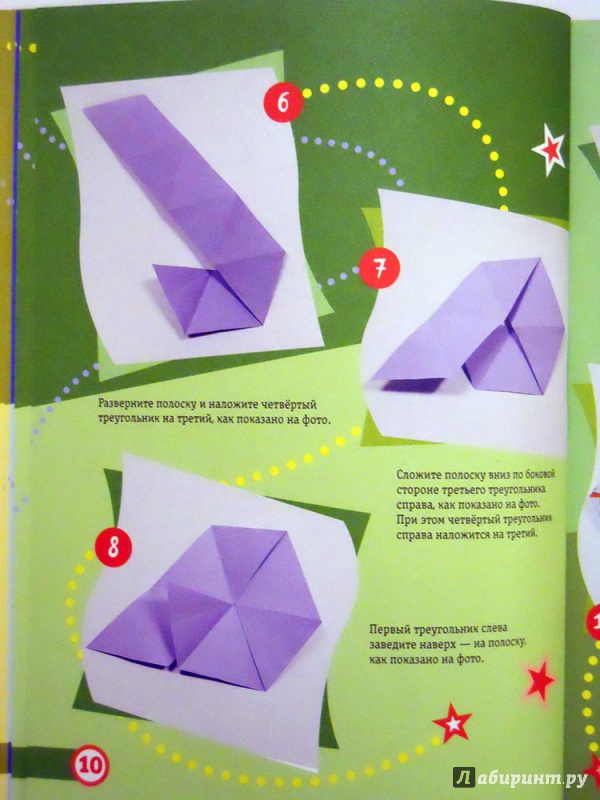 6

7

Разверните полоску и наложите четвёртый треугольник на третий, как показано на фото.

Сложите полоску вниз по боковой стороне третьего треугольника справа, как показано на фото. При этом четвёртый треугольник справа наложится на третий.

8

Первый треугольник слева заведите наверх — на полоску, как показано на фото.

10

Лабиринт.ру