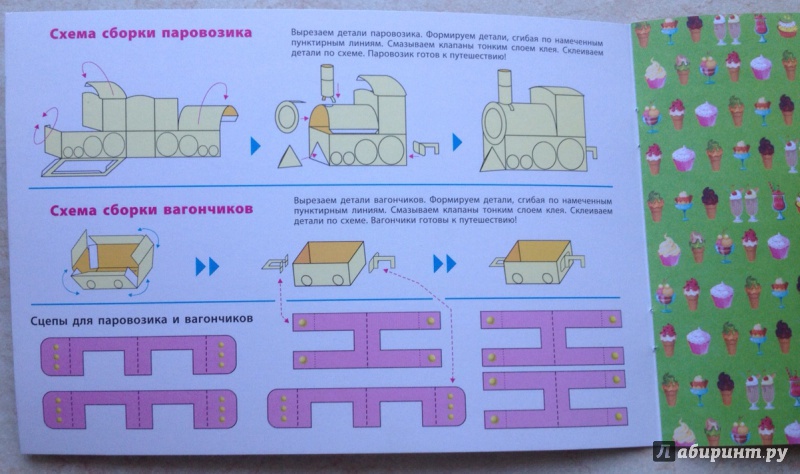 Схема сборки паровозика

Вырезаем детали паровозика. Формируем детали, сгибая по намеченным пунктирным линиям. Смазываем клапаны тонким слоем клея. Склеиваем детали по схеме. Паровозик готов к путешествию!

Схема сборки вагончиков

Вырезаем детали вагончиков. Формируем детали, сгибая по намеченным пунктирным линиям. Смазываем клапаны тонким слоем клея. Склеиваем детали по схеме. Вагончики готовы к путешествию!

Сцепы для паровозика и вагончиков

Лабиринт.ру