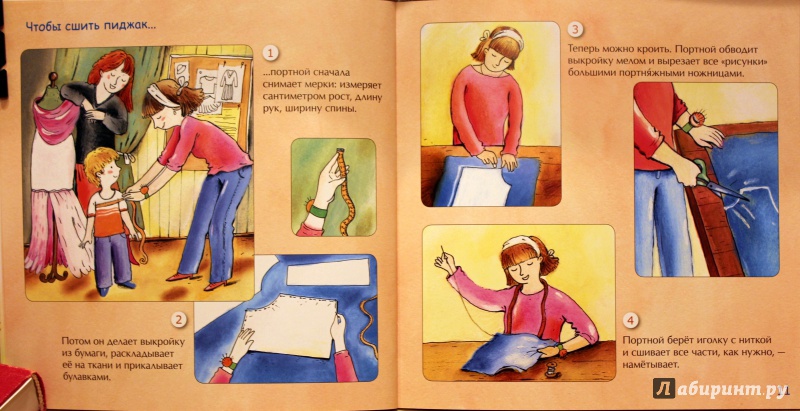 Чтобы сшить пиджак...

1

...портной сначала снимает мерки: измеряет сантиметром рост, длину рук, ширину спины.

2

Потом он делает выкройку из бумаги, раскладывает её на ткани и прикалывает булавками.

3

Теперь можно кроить. Портной обводит выкройку мелом и вырезает все «рисунки» большими портняжными ножницами.

4

Портной берёт иголку с ниткой и сшивает все части, как нужно, — намётывает.

Лабиринт.ру