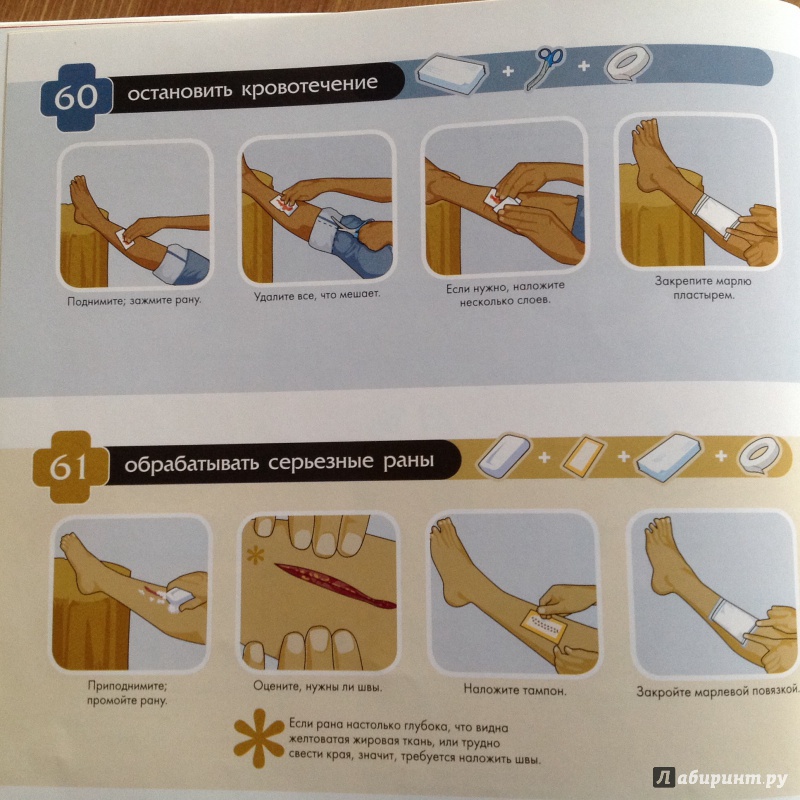 60 остановить кровотечение

Поднимите; зажмите рану.

Удалите все, что мешает.

Если нужно, наложите несколько слоев.

Закрепите марлю пластырем.

61 обрабатывать серьезные раны

Приподнимите; промойте рану.

Оцените, нужны ли швы.

Наложите тампон.

Закройте марлевой повязкой.

Если рана настолько глубока, что видна желтоватая жировая ткань, или трудно свести края, значит, требуется наложить швы.

Лабиринт.ру