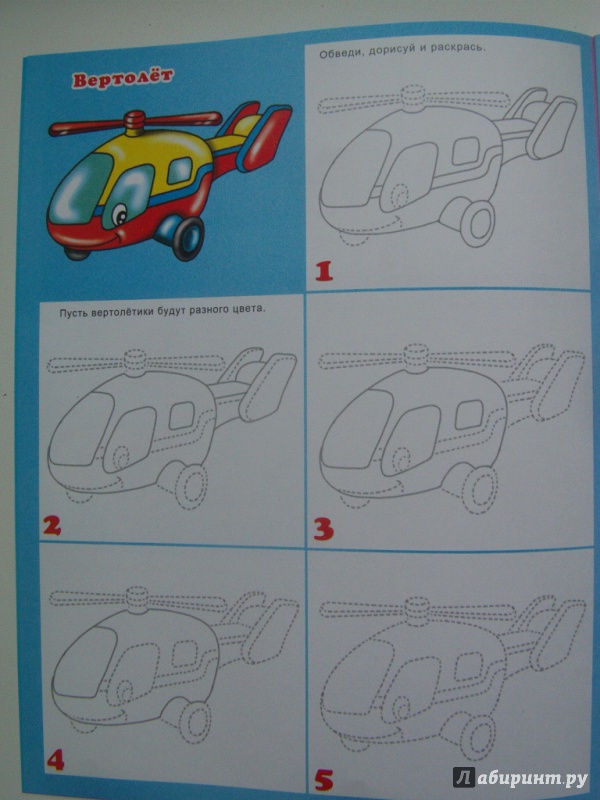 Вертолёт

Обведи, дорисуй и раскрась.

1

Пусть вертолётики будут разного цвета.

2

3

4

5

Лабиринт.ру