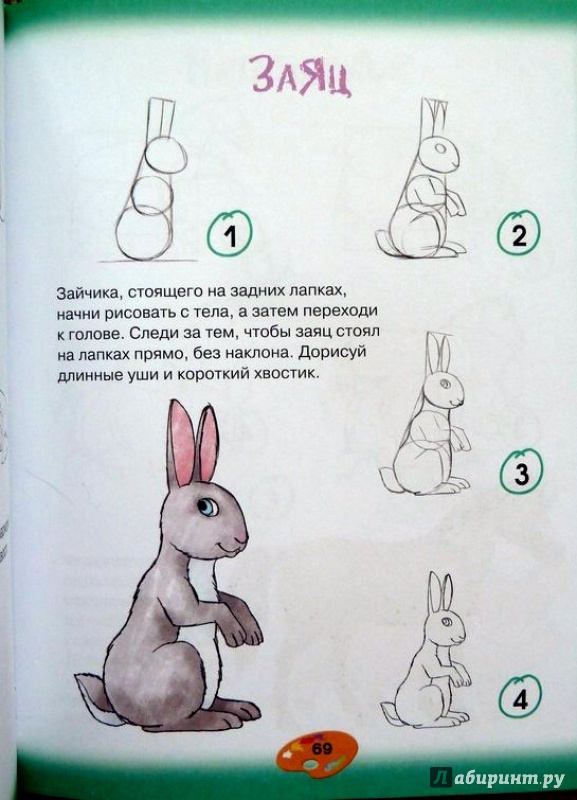 ЗАЯЦ

1

2

Зайчика, стоящего на задних лапках, начни рисовать с тела, а затем переходи к голове. Следи за тем, чтобы заяц стоял на лапках прямо, без наклона. Дорисуй длинные уши и короткий хвостик.

3

4

69

Лабиринт.ру