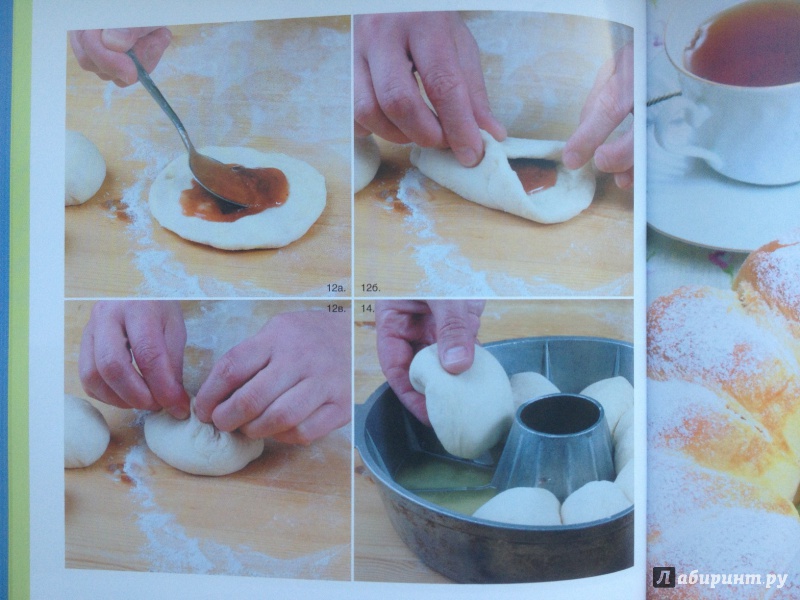 12а.

12б.

12в.

14.

Лабиринт.ру